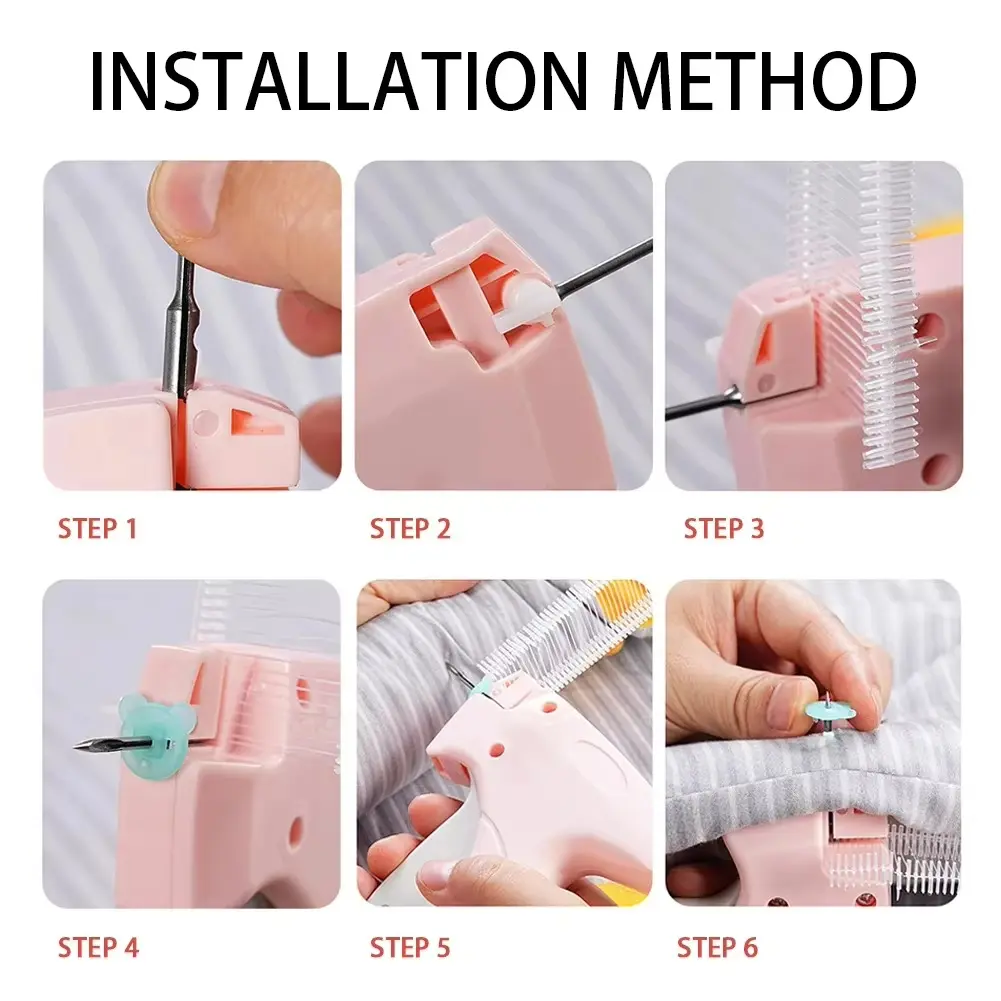 INSTALLATION METHOD

STEP 1

STEP 2

STEP 3

STEP 4

STEP 5

STEP 6