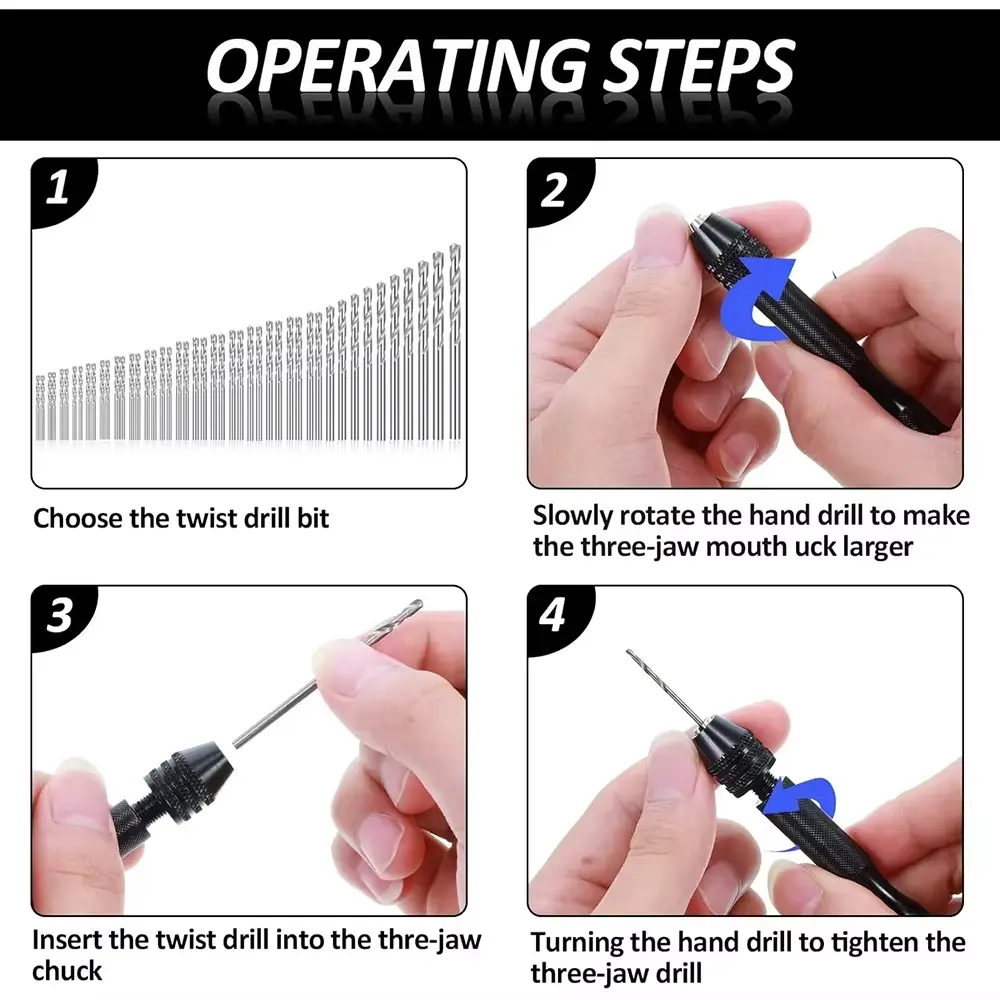 OPERATING STEPS

1

Choose the twist drill bit

2

Slowly rotate the hand drill to make the three-jaw mouth uck larger

3

Insert the twist drill into the thre-jaw chuck

4

Turning the hand drill to tighten the three-jaw drill