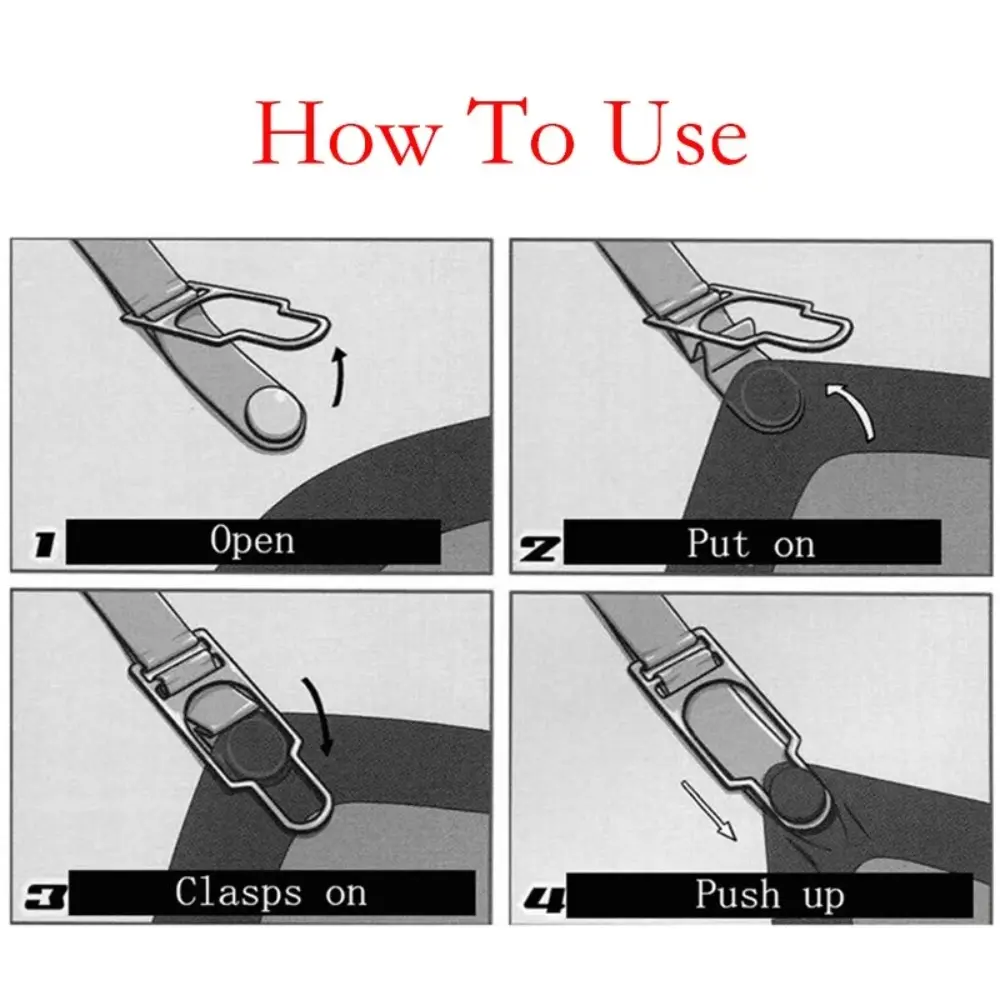 How To Use

1 Open

2 Put on

3 Clasps on

4 Push up