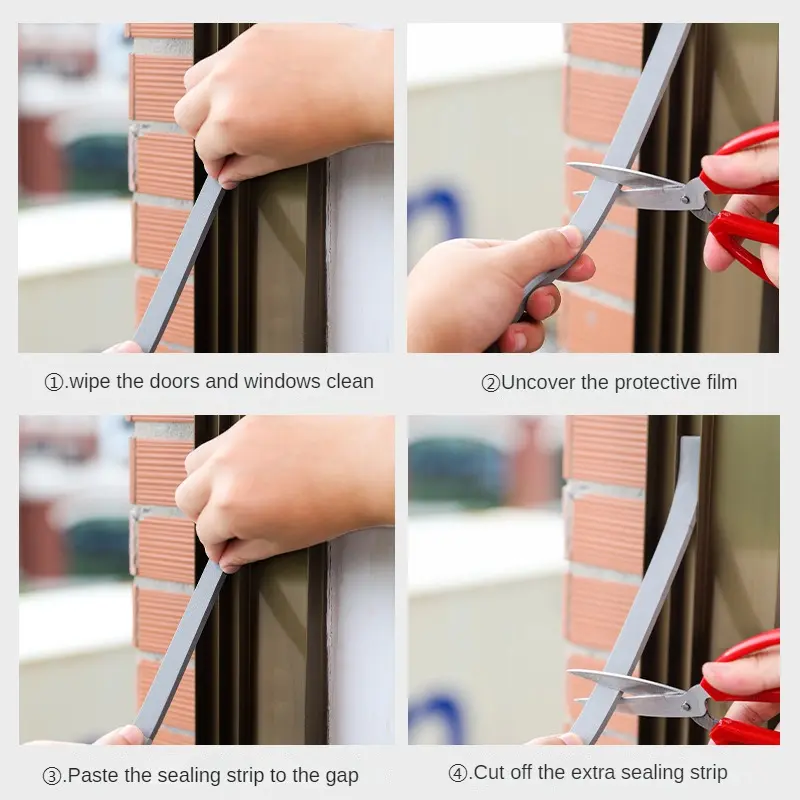 ①.wipe the doors and windows clean

②Uncover the protective film

③.Paste the sealing strip to the gap

④.Cut off the extra sealing strip