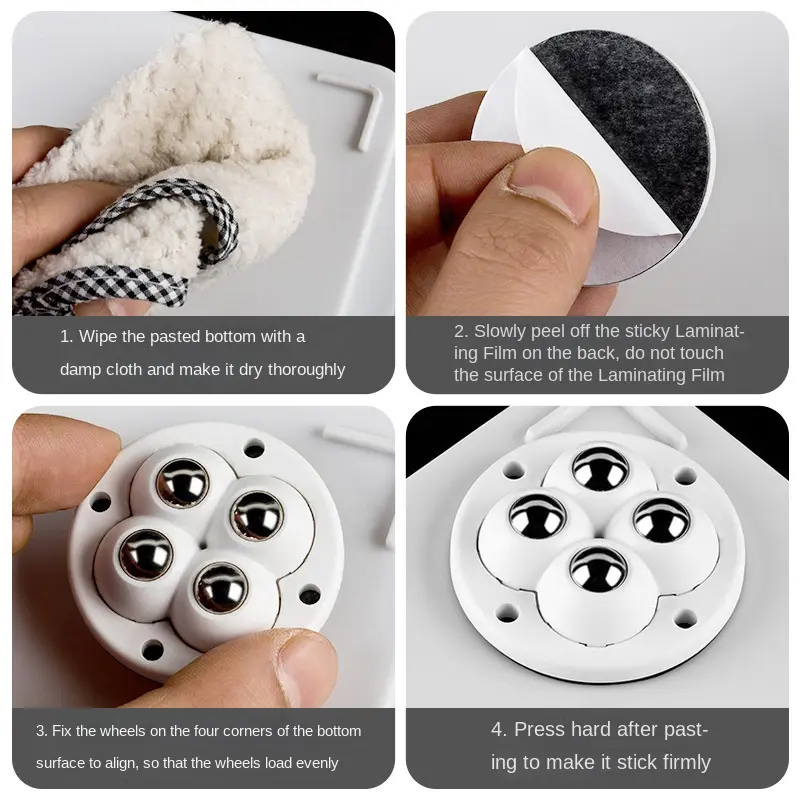 1. Wipe the pasted bottom with a damp cloth and make it dry thoroughly

2. Slowly peel off the sticky Laminating Film on the back, do not touch the surface of the Laminating Film

3. Fix the wheels on the four corners of the bottom surface to align, so that the wheels load evenly

4. Press hard after pasting to make it stick firmly