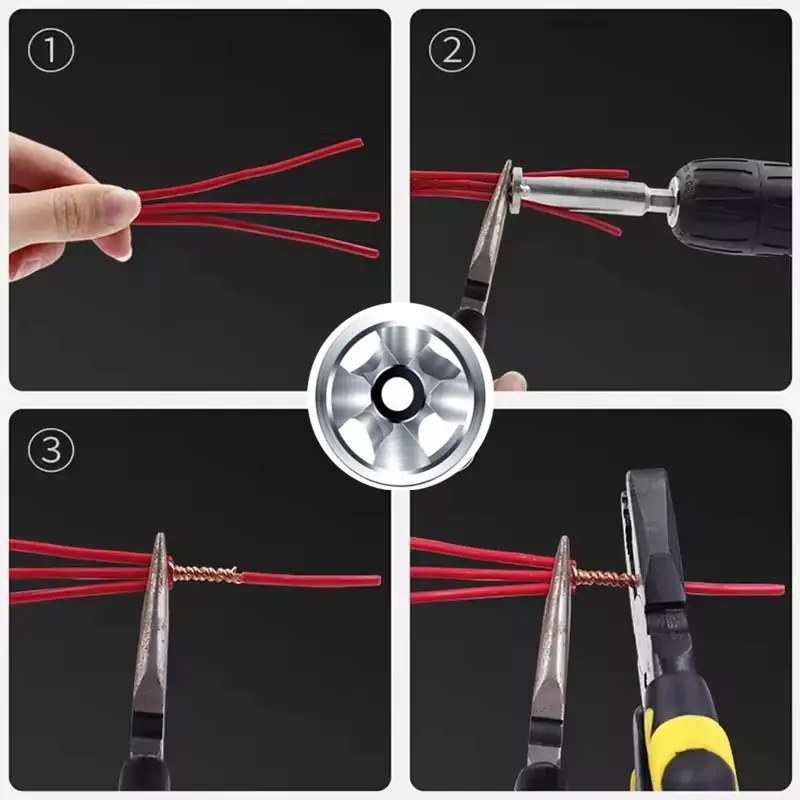 ①

②

③