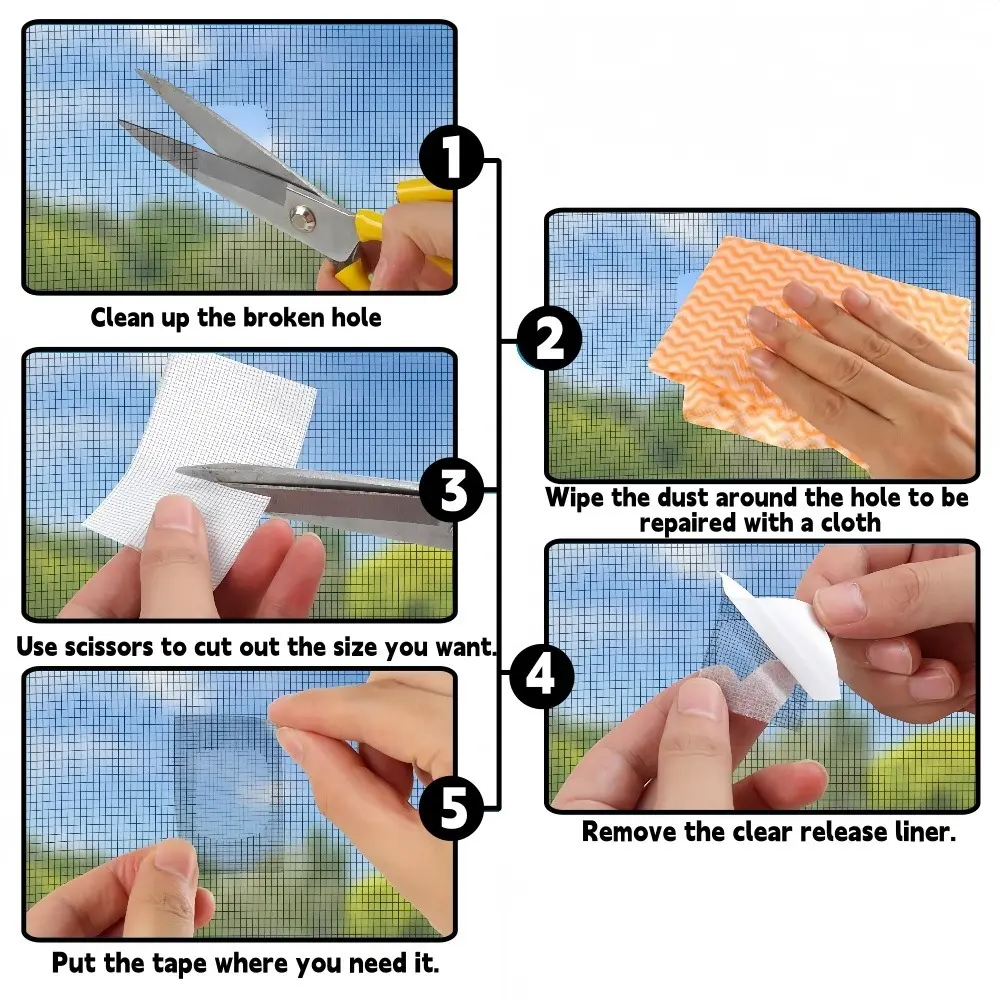 1

Clean up the broken hole

2

Wipe the dust around the hole to be repaired with a cloth

3

Use scissors to cut out the size you want.

4

Remove the clear release liner.

5

Put the tape where you need it.