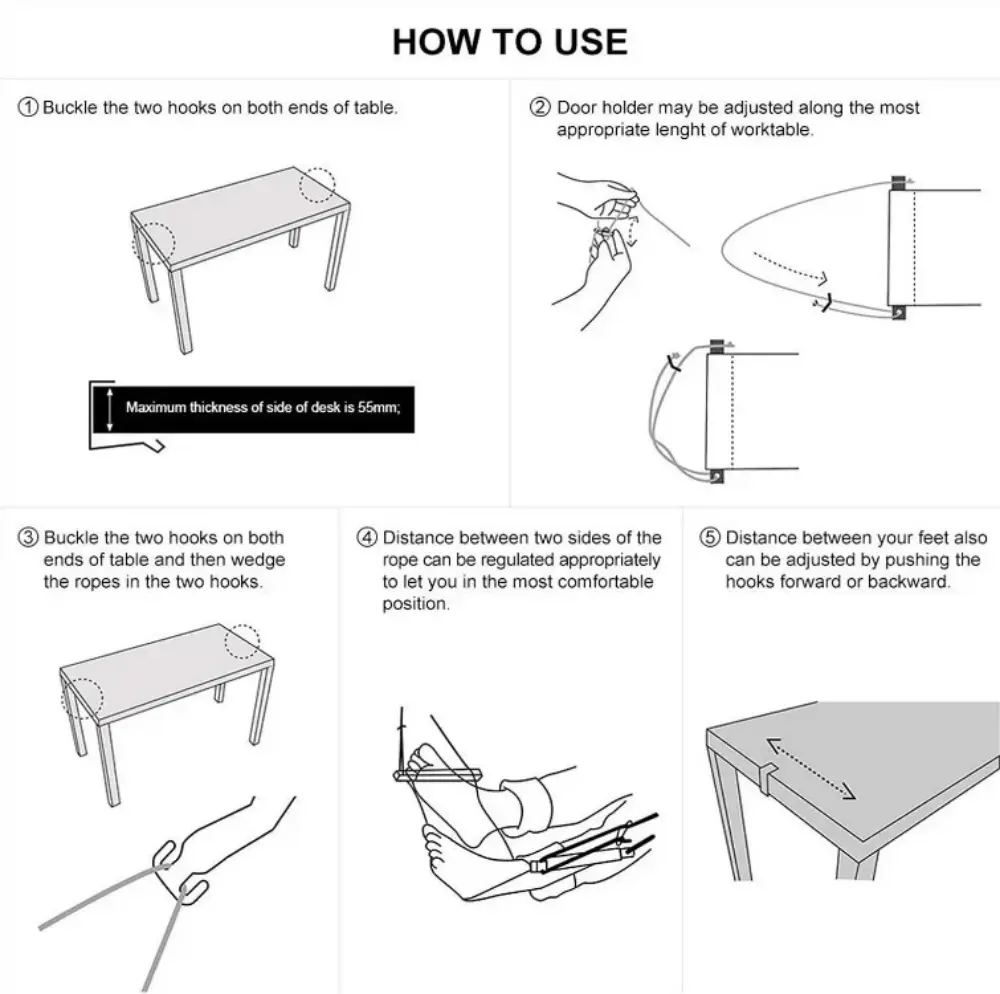 HOW TO USE

① Buckle the two hooks on both ends of table.

Maximum thickness of side of desk is 55mm;

② Door holder may be adjusted along the most appropriate lenght of worktable.

③ Buckle the two hooks on both ends of table and then wedge the ropes in the two hooks.

④ Distance between two sides of the rope can be regulated appropriately to let you in the most comfortable position.

⑤ Distance between your feet also can be adjusted by pushing the hooks forward or backward.