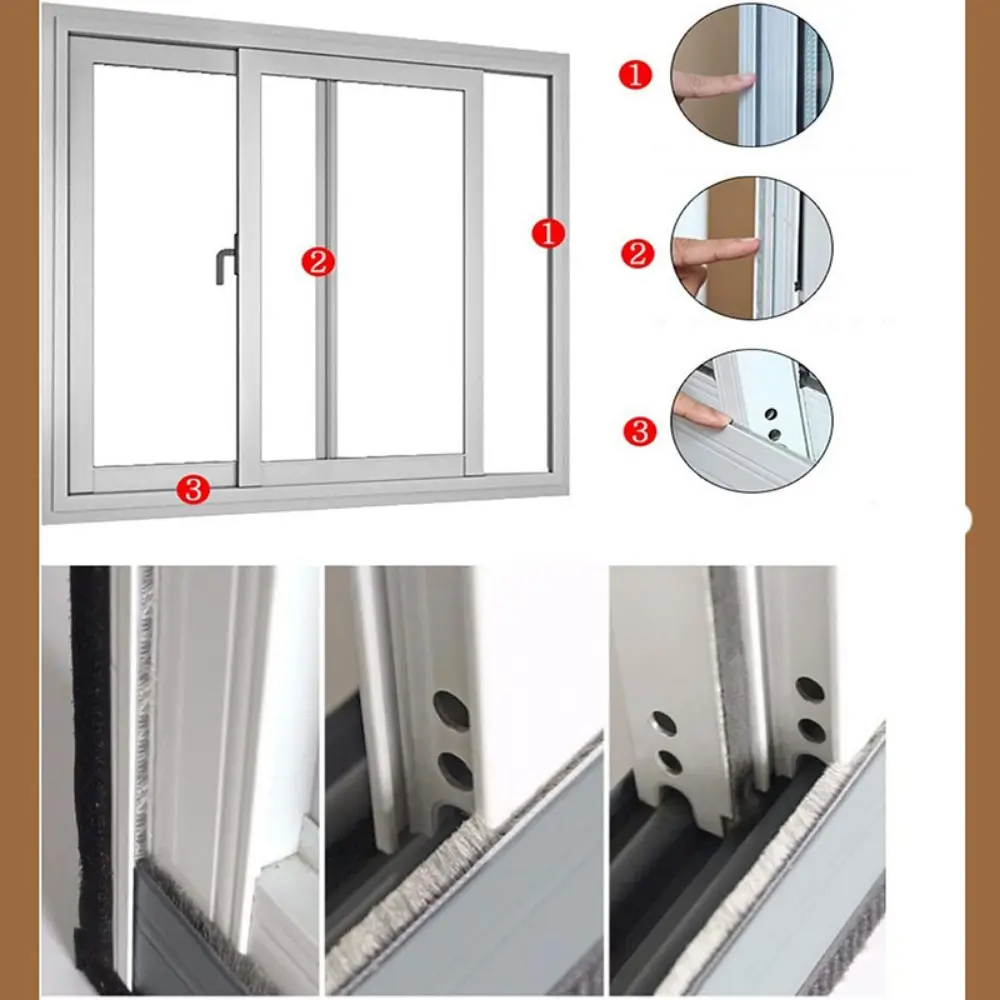 2
1
3
1
2
3