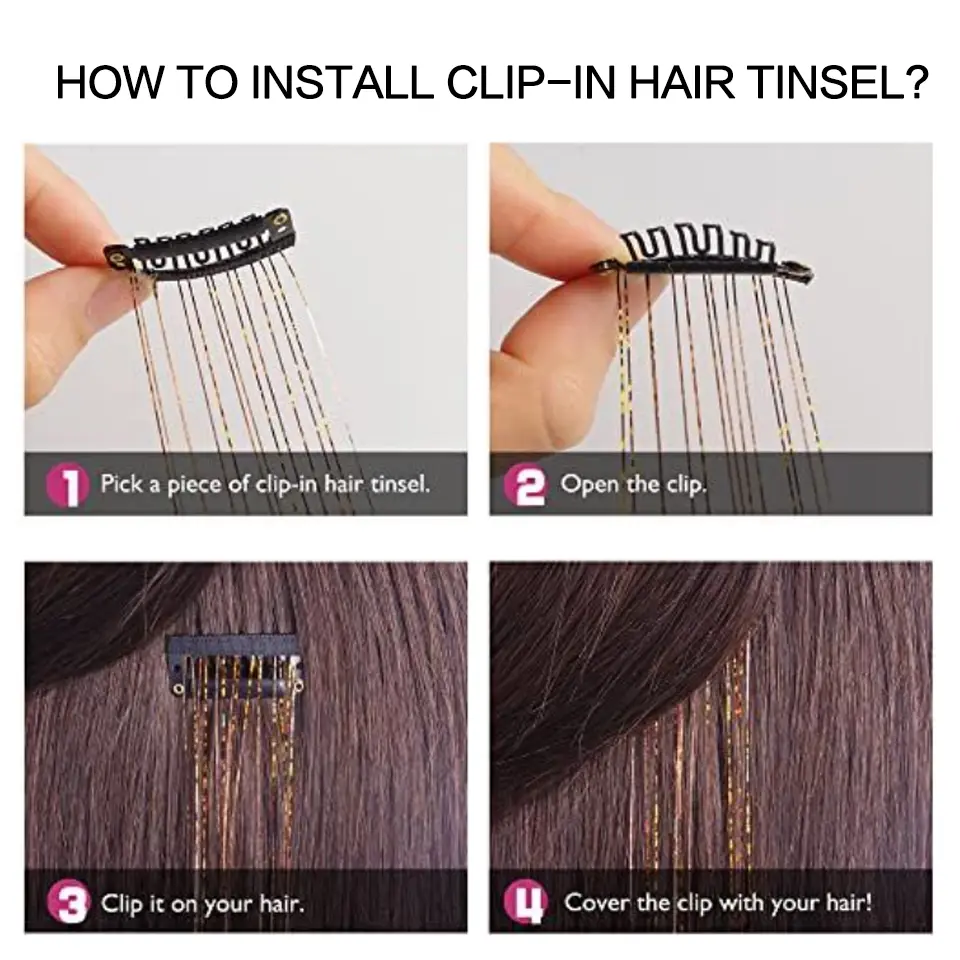 HOW TO INSTALL CLIP−IN HAIR TINSEL?

1 Pick a piece of clip-in hair tinsel.

2 Open the clip.

3 Clip it on your hair.

4 Cover the clip with your hair!