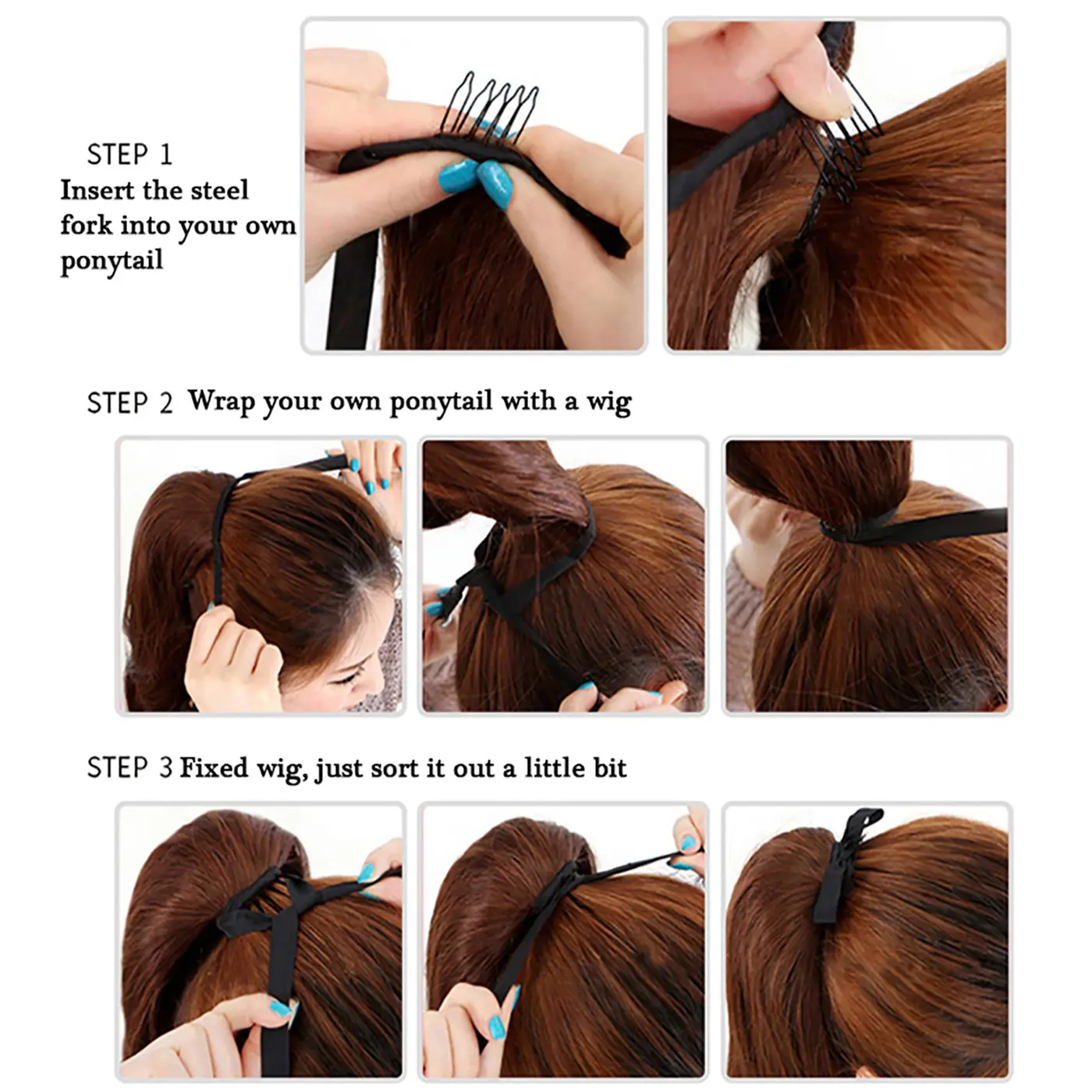 STEP 1
Insert the steel fork into your own ponytail

STEP 2 Wrap your own ponytail with a wig

STEP 3 Fixed wig, just sort it out a little bit