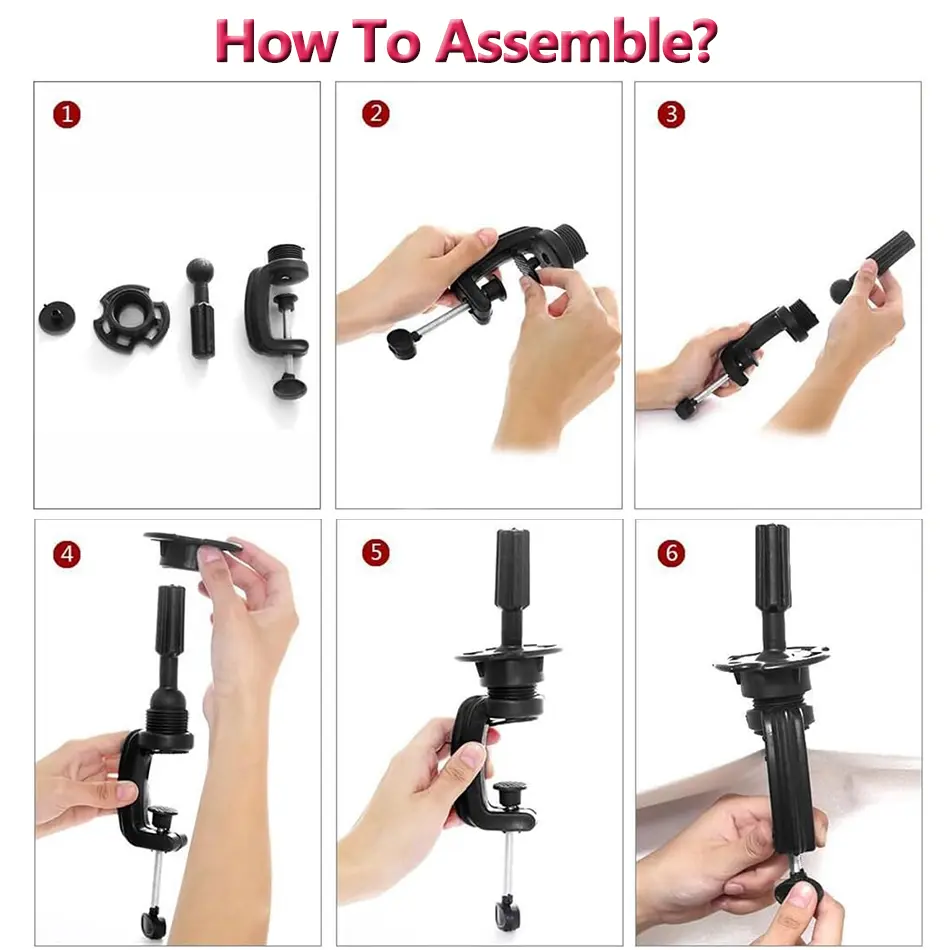 How To Assemble?

1

2

3

4

5

6