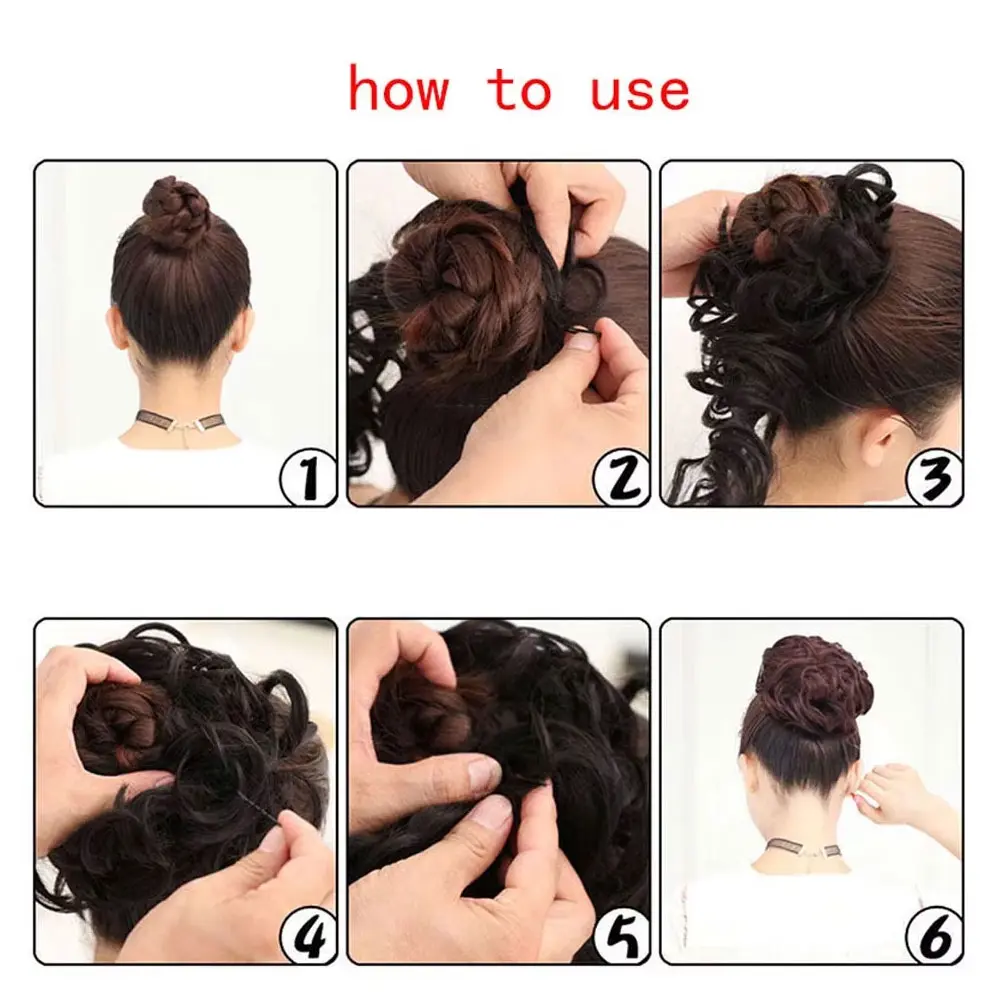 how to use

1

2

3

4

5

6