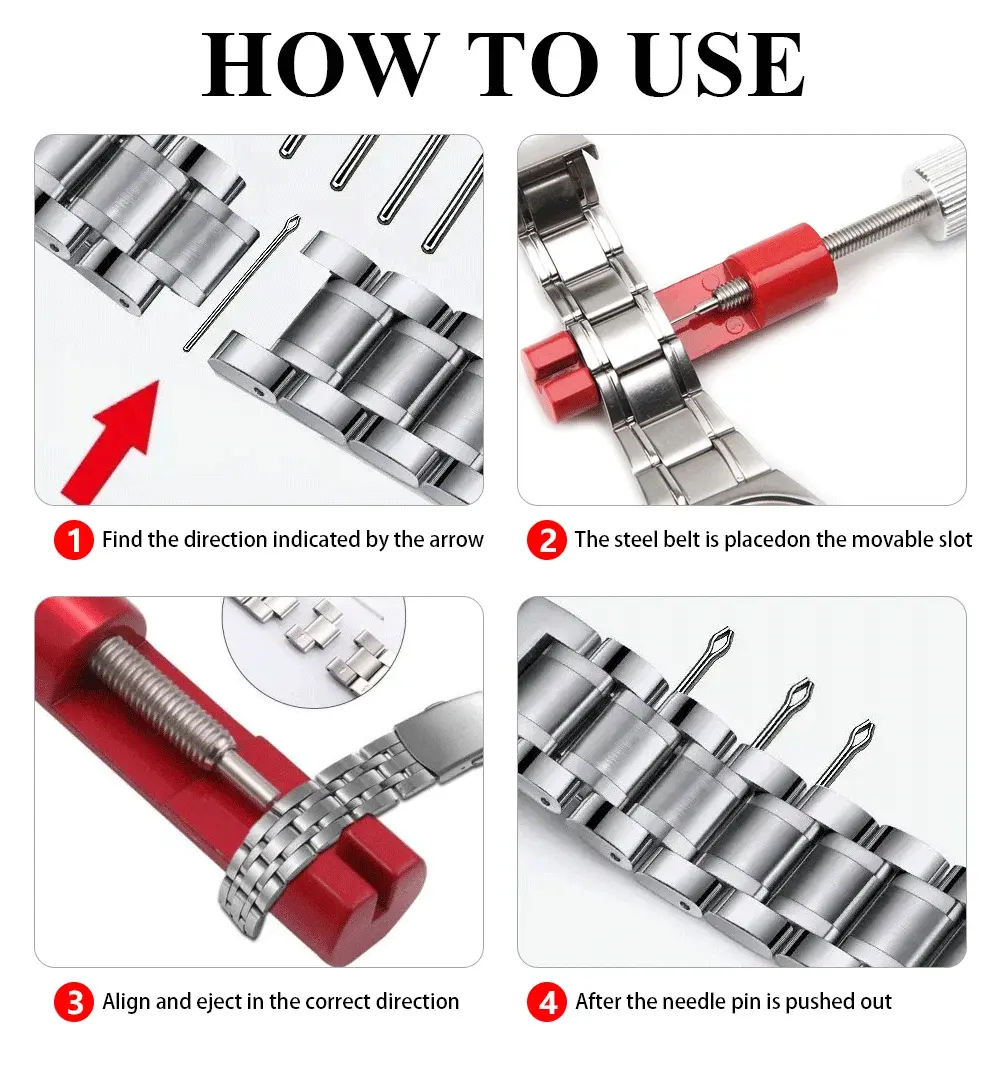 HOW TO USE

1 Find the direction indicated by the arrow

2 The steel belt is placedon the movable slot

3 Align and eject in the correct direction

4 After the needle pin is pushed out