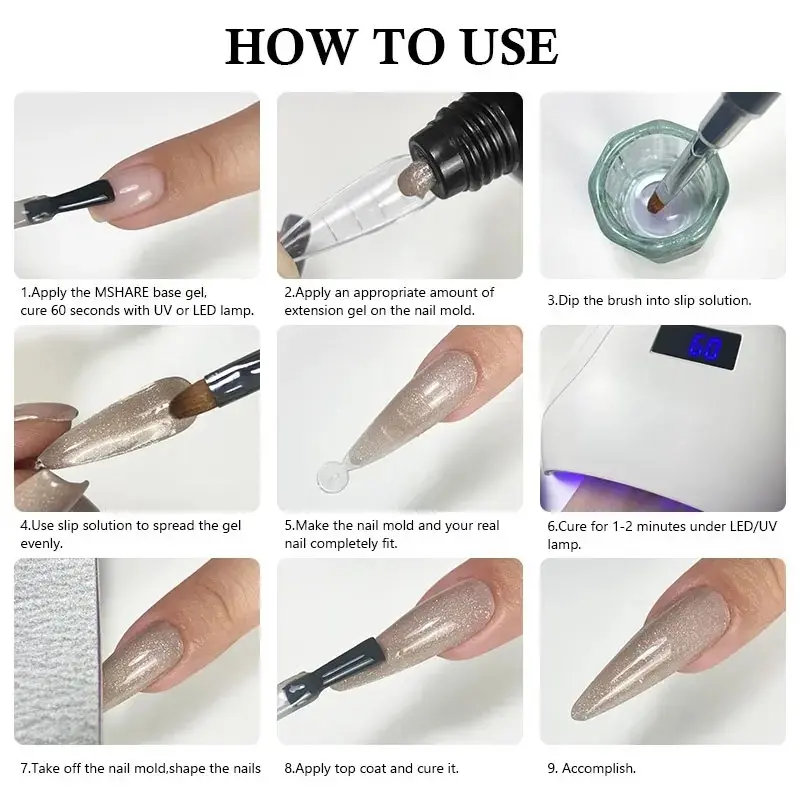 HOW TO USE

1.Apply the MSHARE base gel, cure 60 seconds with UV or LED lamp.

2.Apply an appropriate amount of extension gel on the nail mold.

3.Dip the brush into slip solution.

4.Use slip solution to spread the gel evenly.

5.Make the nail mold and your real nail completely fit.

60

6.Cure for 1-2 minutes under LED/UV lamp.

7.Take off the nail mold,shape the nails

8.Apply top coat and cure it.

9. Accomplish.