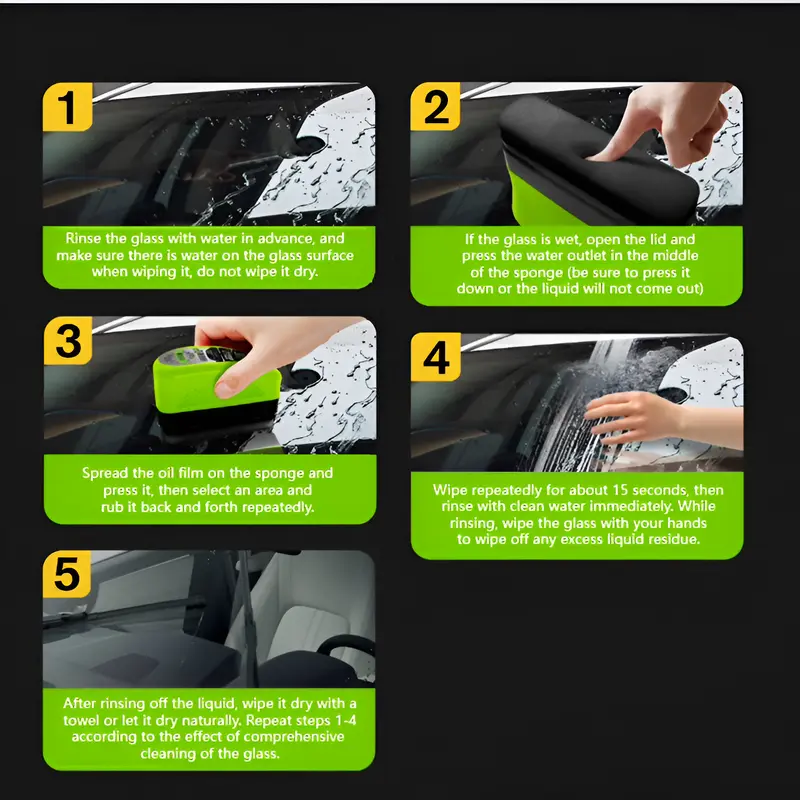 1

Rinse the glass with water in advance, and make sure there is water on the glass surface when wiping it, do not wipe it dry.

2

If the glass is wet, open the lid and press the water outlet in the middle of the sponge (be sure to press it down or the liquid will not come out)

3

Spread the oil film on the sponge and press it, then select an area and rub it back and forth repeatedly.

4

Wipe repeatedly for about 15 seconds, then rinse with clean water immediately. While rinsing, wipe the glass with your hands to wipe off any excess liquid residue.

5

After rinsing off the liquid, wipe it dry with a towel or let it dry naturally. Repeat steps 1-4 according to the effect of comprehensive cleaning of the glass.