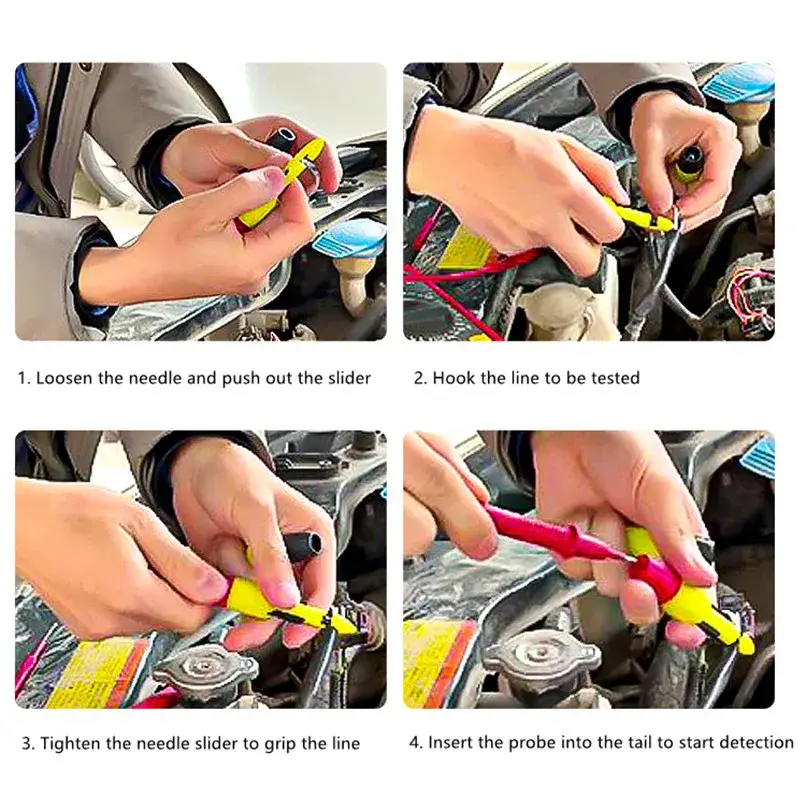 1. Loosen the needle and push out the slider

2. Hook the line to be tested

3. Tighten the needle slider to grip the line

4. Insert the probe into the tail to start detection