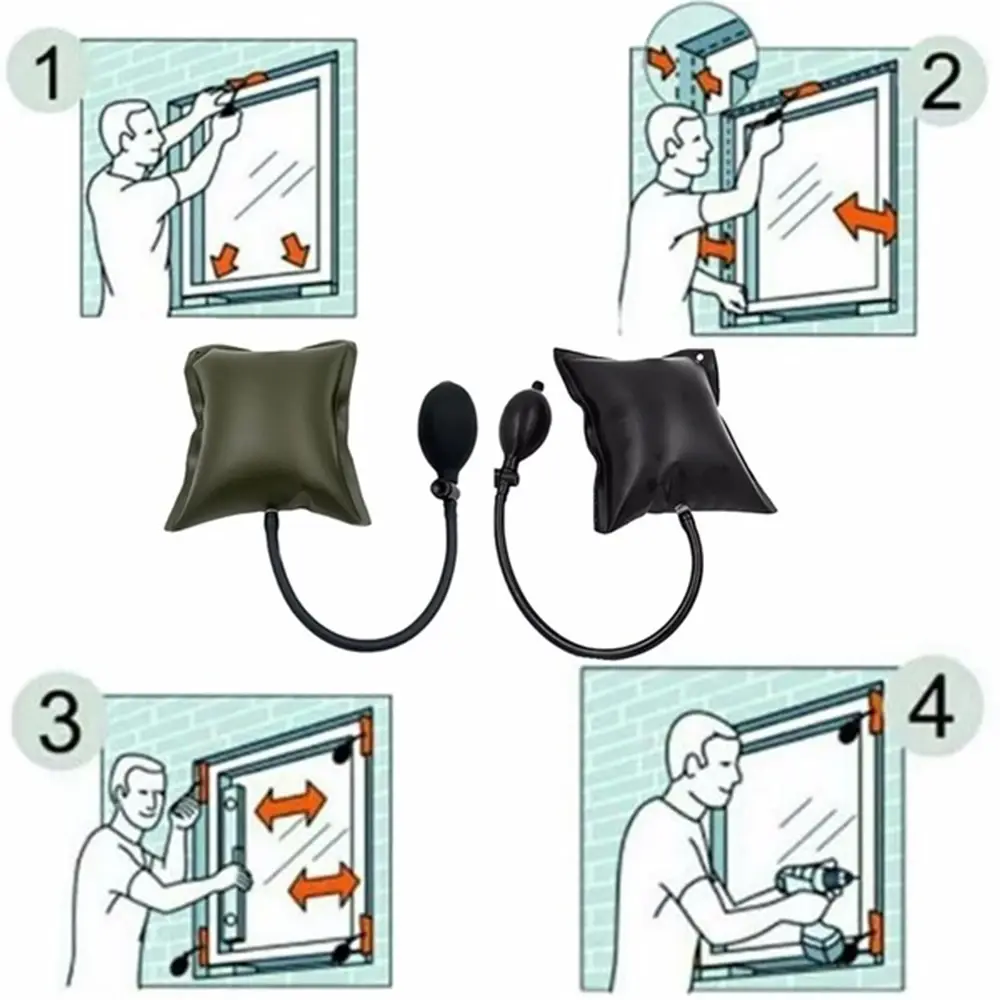 1

2

3

4