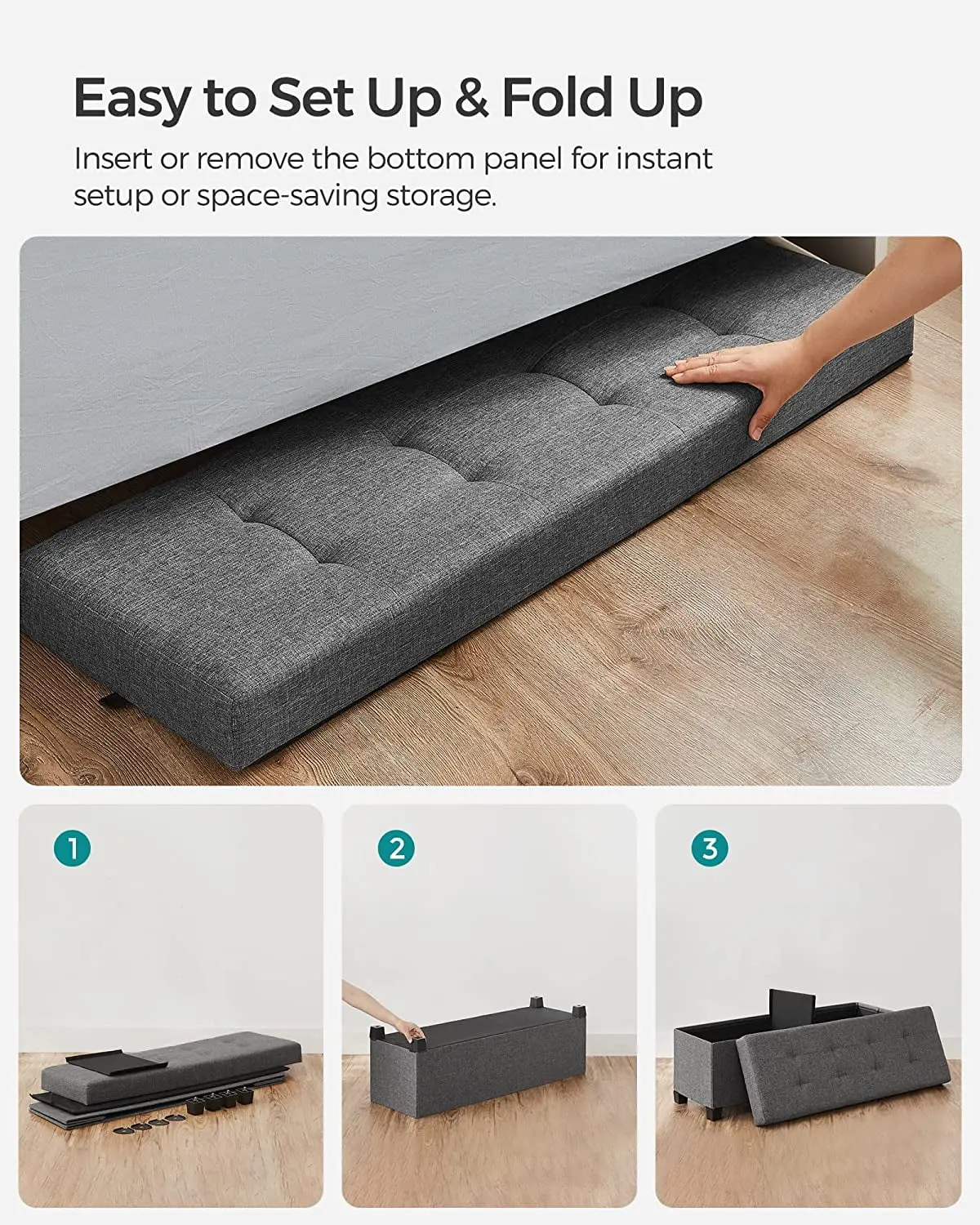 Easy to Set Up & Fold Up

Insert or remove the bottom panel for instant setup or space-saving storage.

1

2

3