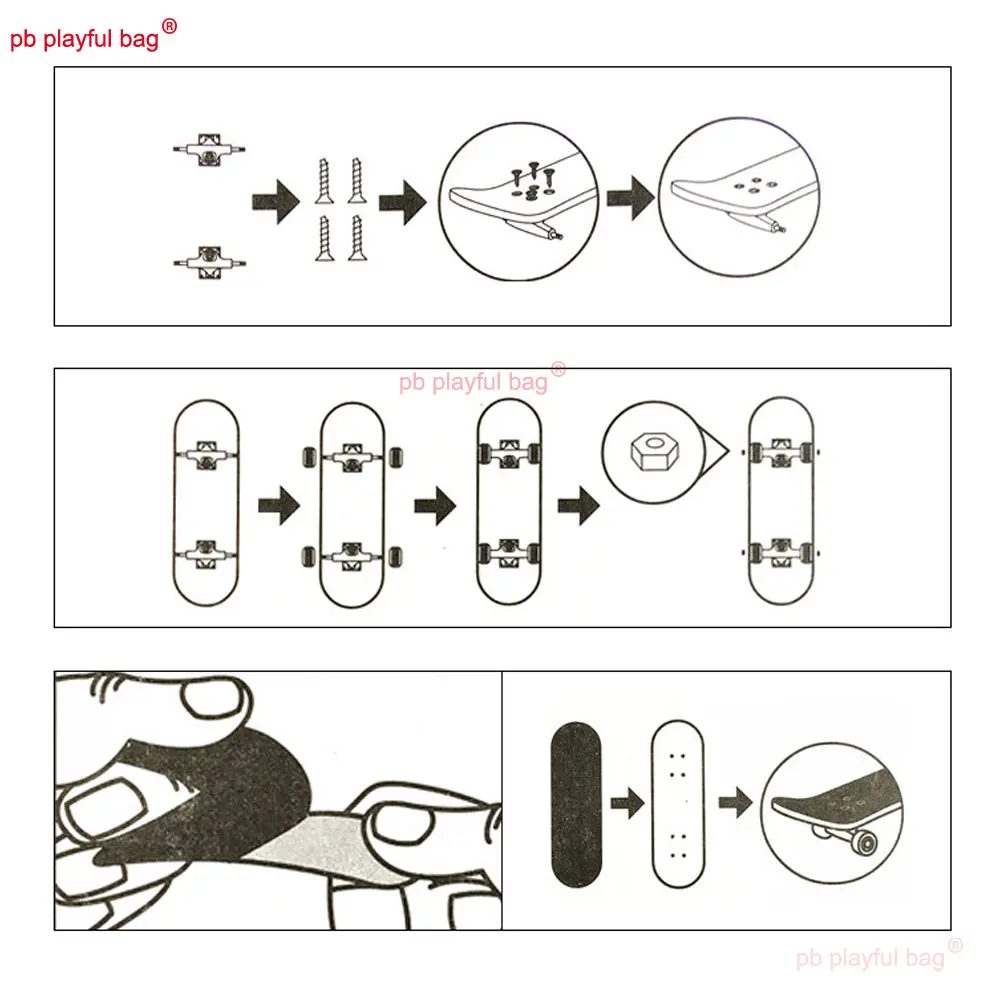 pb playful bag®

pb playful bag®

pb playful bag®