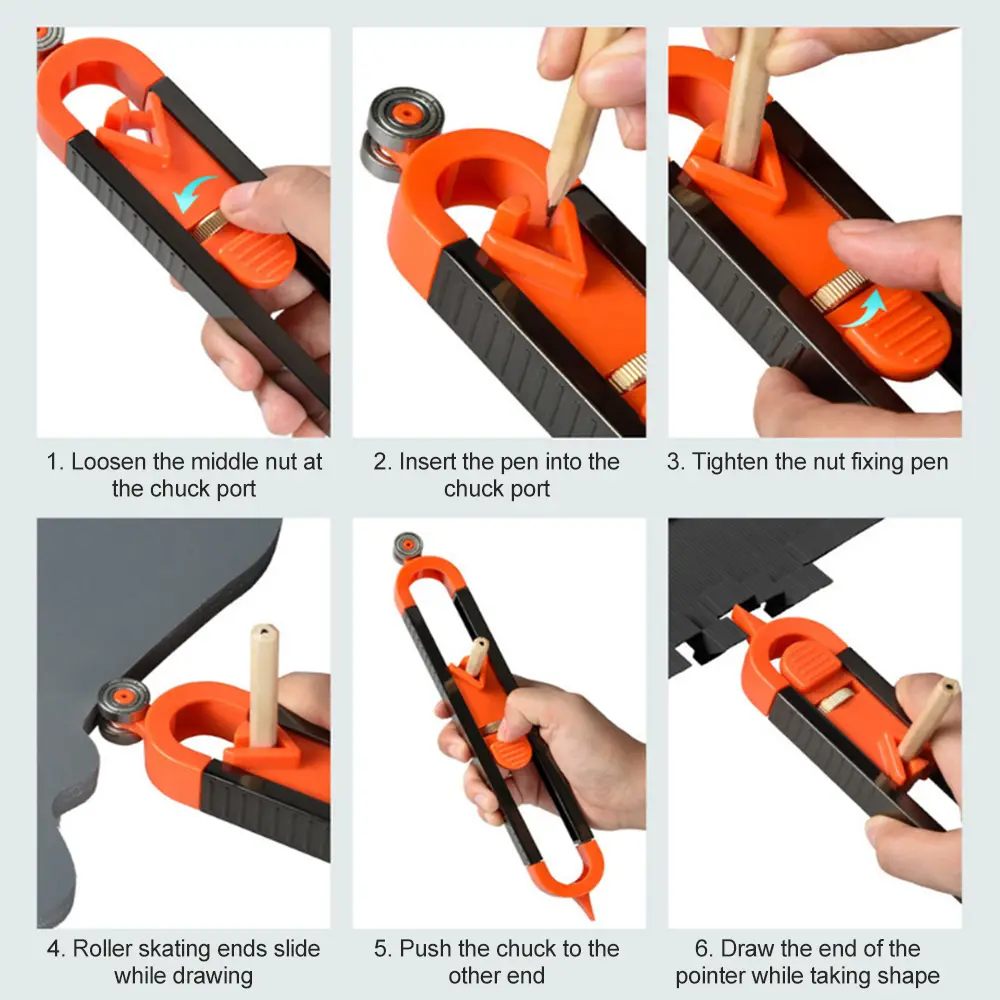 1. Loosen the middle nut at the chuck port

2. Insert the pen into the chuck port

3. Tighten the nut fixing pen

4. Roller skating ends slide while drawing

5. Push the chuck to the other end

6. Draw the end of the pointer while taking shape