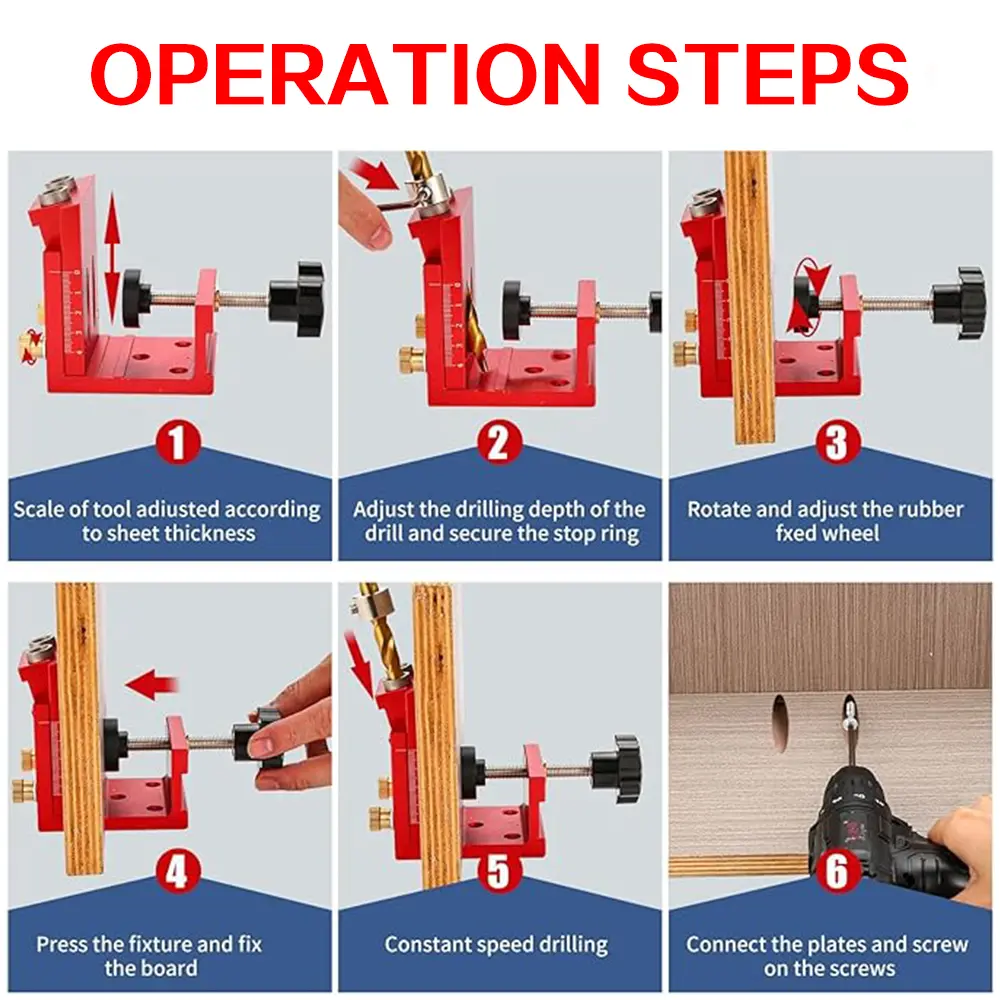 OPERATION STEPS

1
Scale of tool adiusted according to sheet thickness

2
Adjust the drilling depth of the drill and secure the stop ring

3
Rotate and adjust the rubber fxed wheel

4
Press the fixture and fix the board

5
Constant speed drilling

6
Connect the plates and screw on the screws