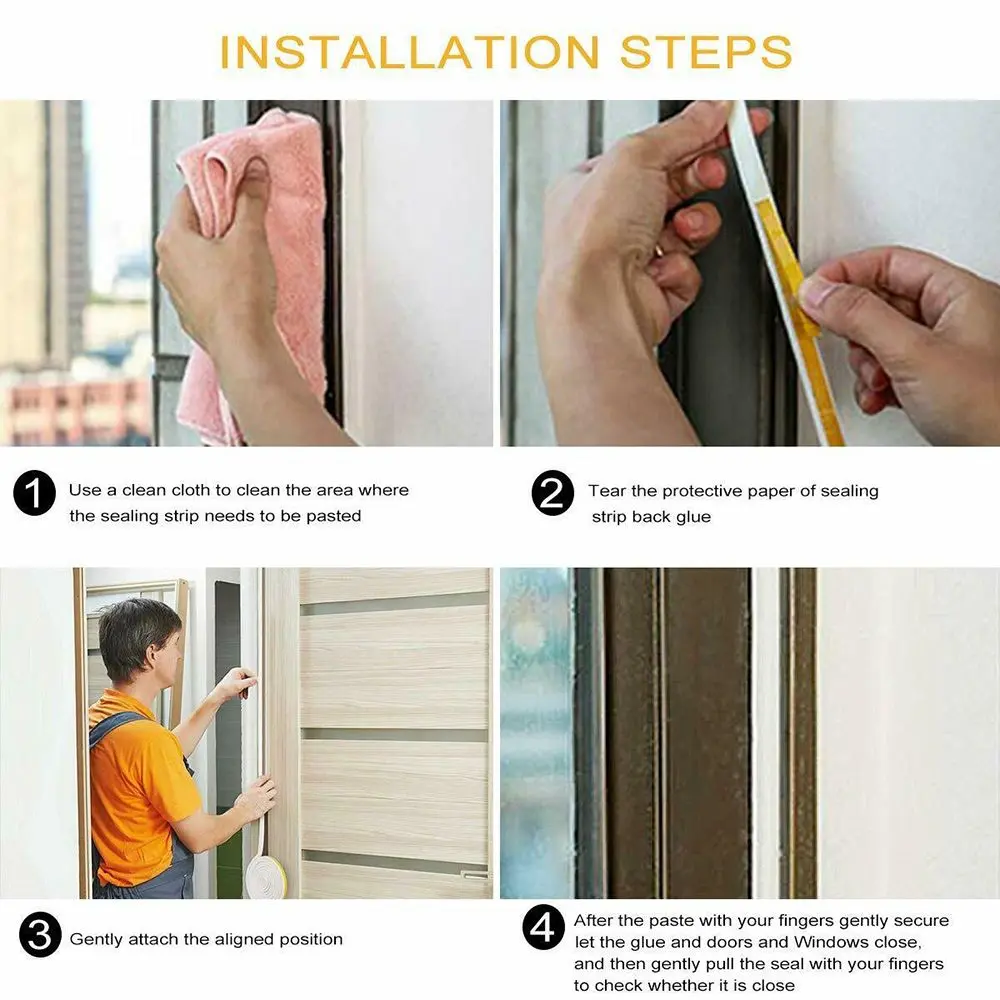 INSTALLATION STEPS

1 Use a clean cloth to clean the area where the sealing strip needs to be pasted

2 Tear the protective paper of sealing strip back glue

3 Gently attach the aligned position

4 After the paste with your fingers gently secure let the glue and doors and Windows close, and then gently pull the seal with your fingers to check whether it is close