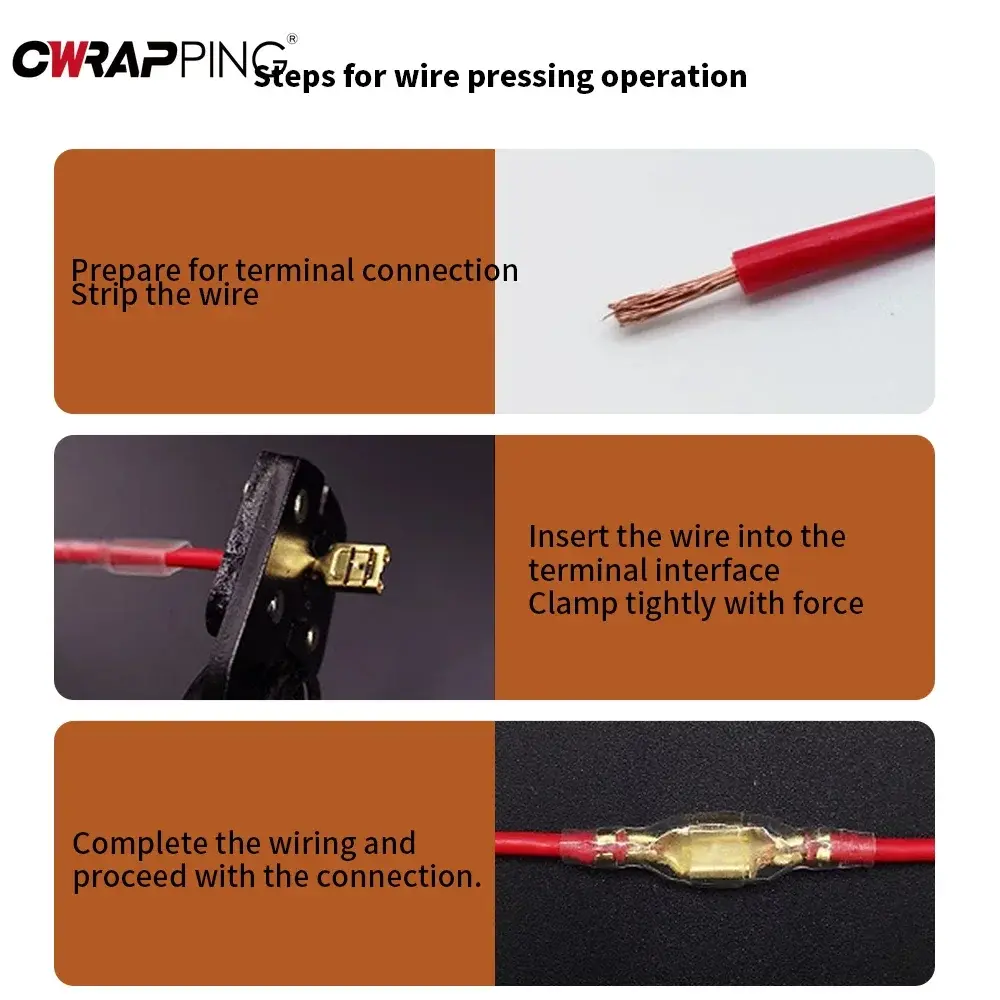 CWRAPPING®

Steps for wire pressing operation

Prepare for terminal connection
Strip the wire

Insert the wire into the terminal interface
Clamp tightly with force

Complete the wiring and proceed with the connection.