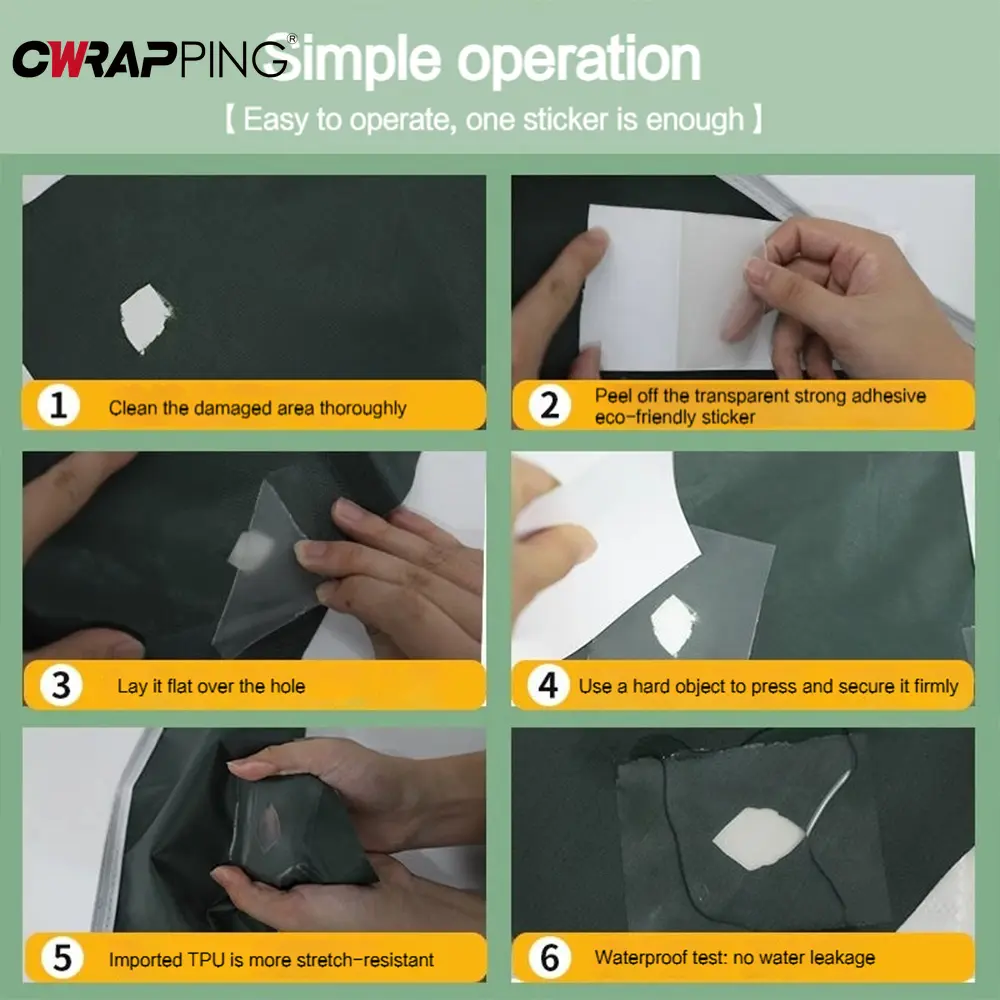 CWRAPPING®

Simple operation

【 Easy to operate, one sticker is enough 】

1 Clean the damaged area thoroughly

2 Peel off the transparent strong adhesive eco-friendly sticker

3 Lay it flat over the hole

4 Use a hard object to press and secure it firmly

5 Imported TPU is more stretch-resistant

6 Waterproof test: no water leakage