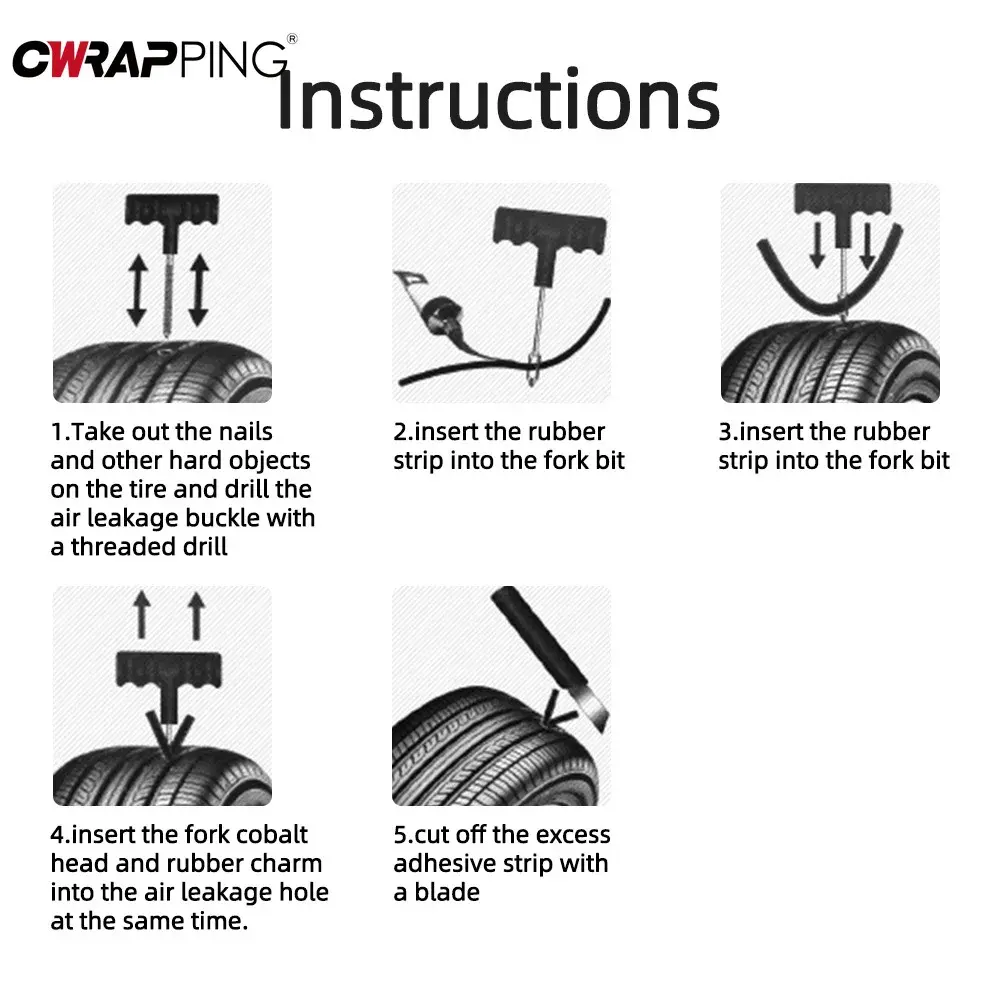 CWRAPPING®

Instructions

1.Take out the nails and other hard objects on the tire and drill the air leakage buckle with a threaded drill

2.insert the rubber strip into the fork bit

3.insert the rubber strip into the fork bit

4.insert the fork cobalt head and rubber charm into the air leakage hole at the same time.

5.cut off the excess adhesive strip with a blade