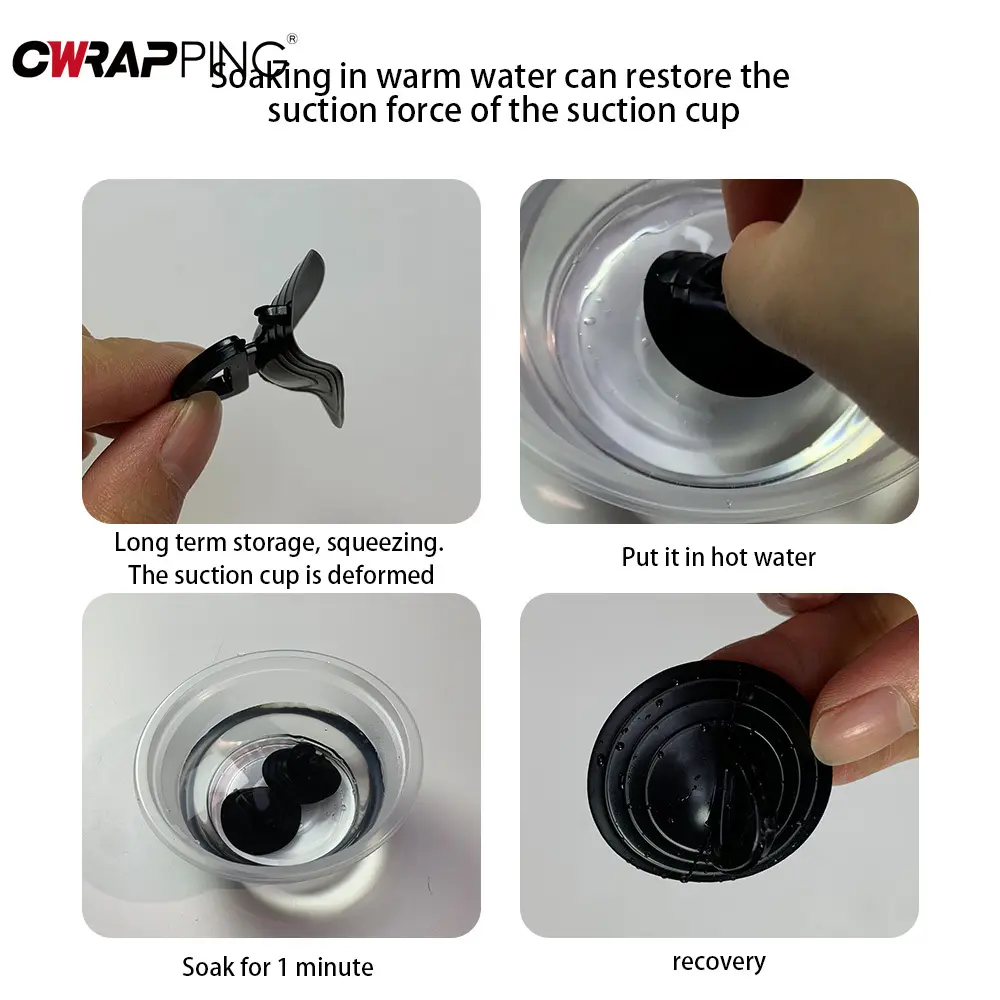 CWRAPPING®

Soaking in warm water can restore the suction force of the suction cup

Long term storage, squeezing. The suction cup is deformed

Put it in hot water

Soak for 1 minute

recovery