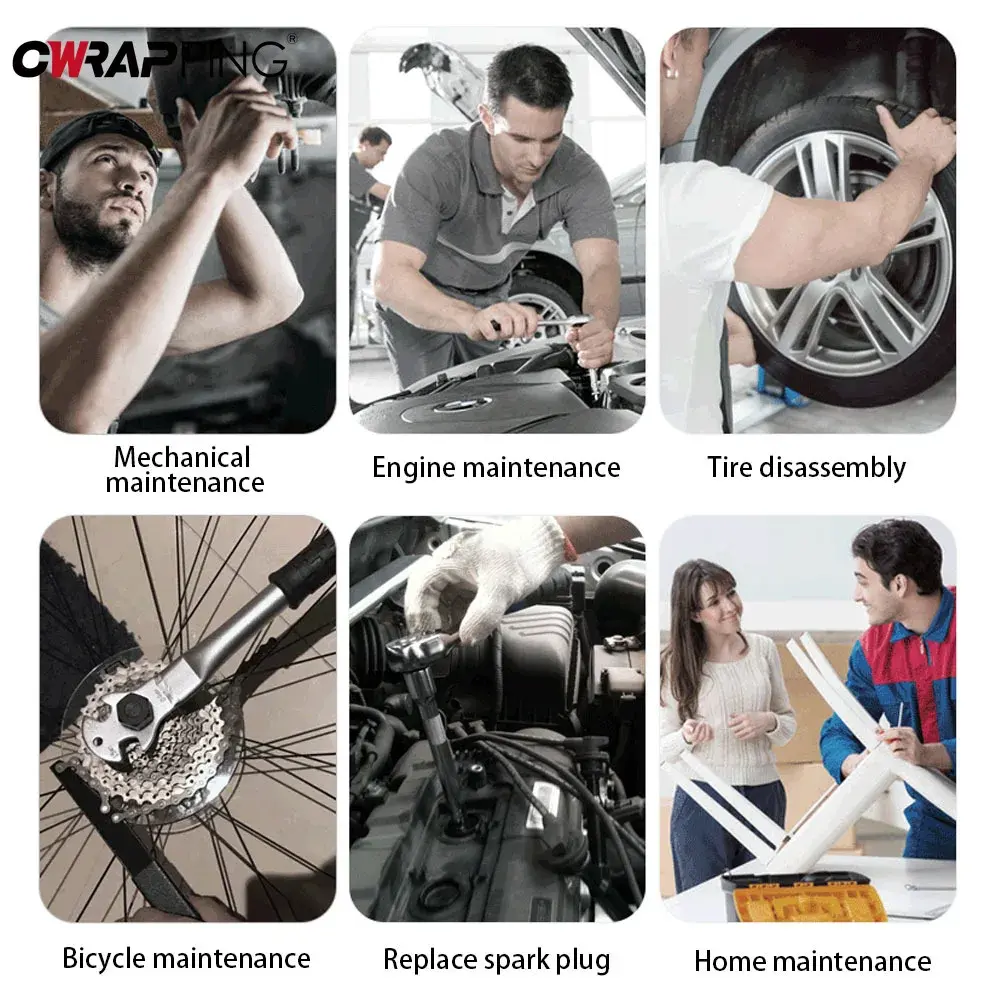 CWRAPPING®

Mechanical maintenance

Engine maintenance

Tire disassembly

Bicycle maintenance

Replace spark plug

Home maintenance