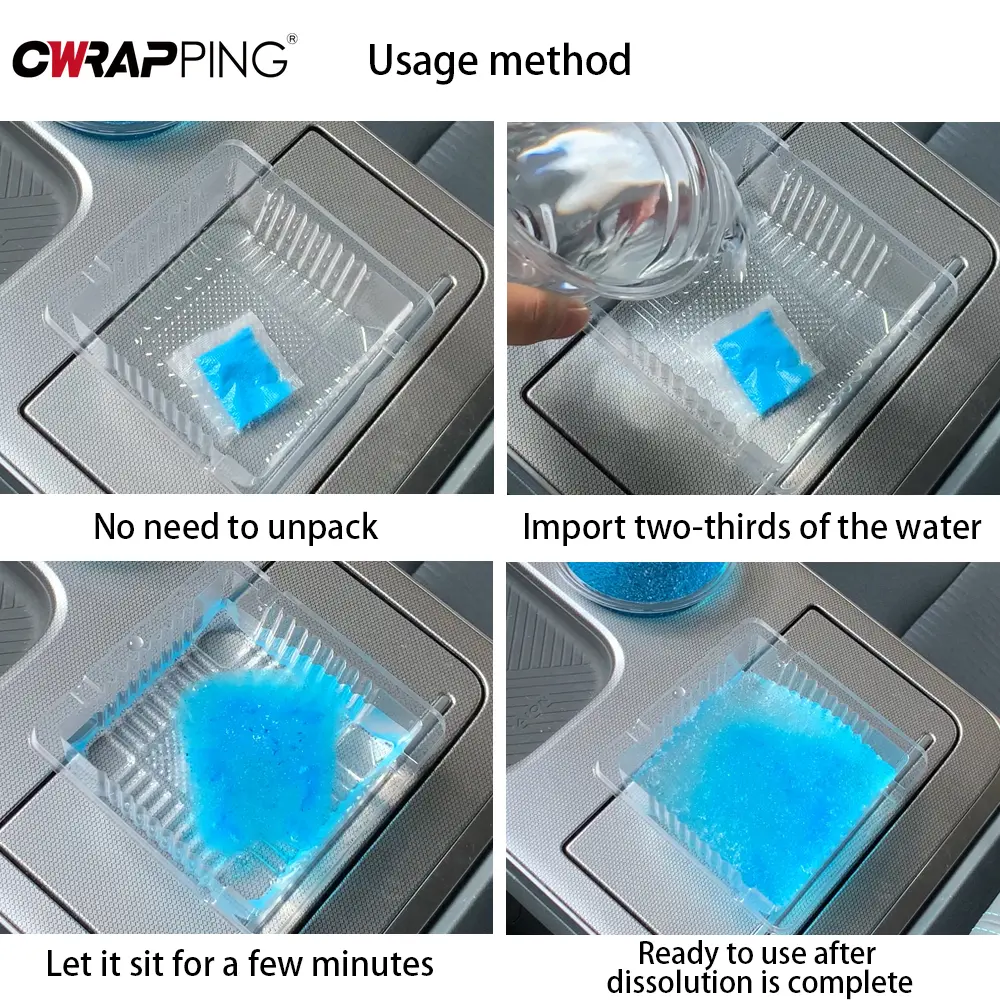 CWRAPPING®

Usage method

No need to unpack

Import two-thirds of the water

Let it sit for a few minutes

Ready to use after dissolution is complete