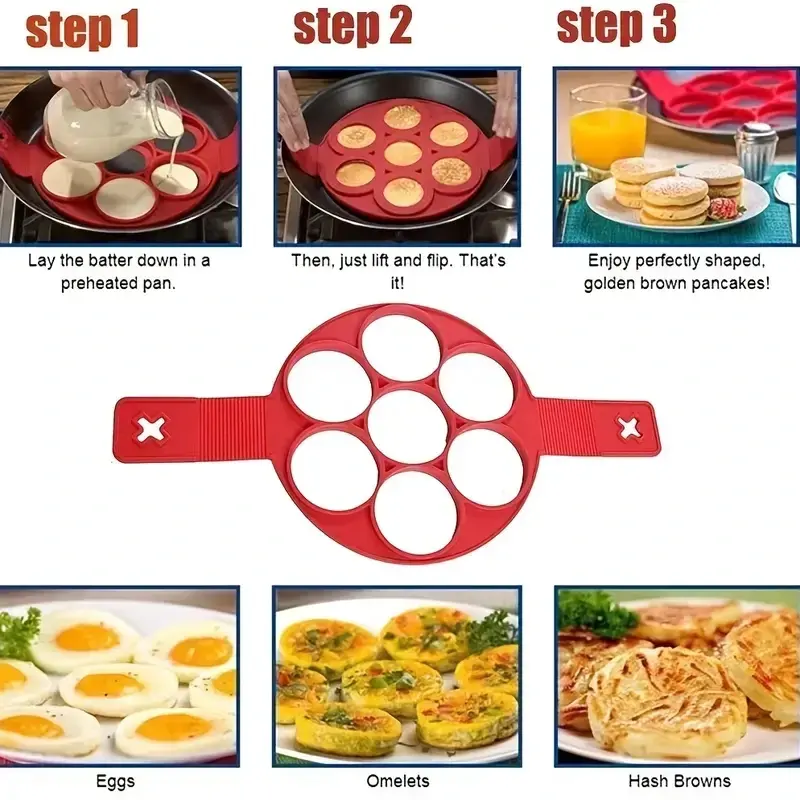 step 1

Lay the batter down in a preheated pan.

step 2

Then, just lift and flip. That's it!

step 3

Enjoy perfectly shaped, golden brown pancakes!

Eggs

Omelets

Hash Browns