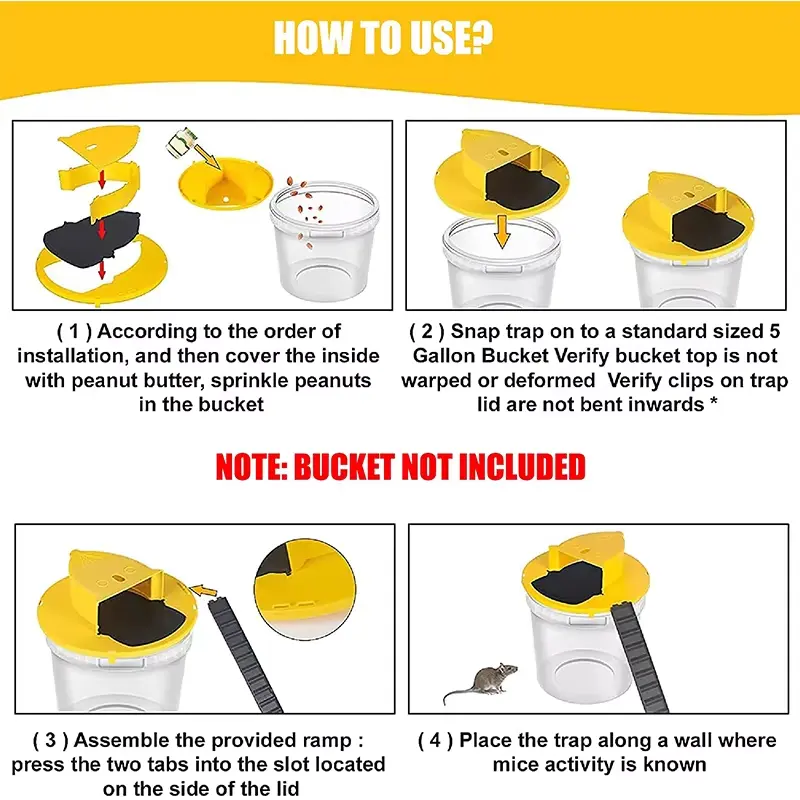 HOW TO USE?

( 1 ) According to the order of installation, and then cover the inside with peanut butter, sprinkle peanuts in the bucket

( 2 ) Snap trap on to a standard sized 5 Gallon Bucket Verify bucket top is not warped or deformed Verify clips on trap lid are not bent inwards *

NOTE: BUCKET NOT INCLUDED

( 3 ) Assemble the provided ramp : press the two tabs into the slot located on the side of the lid

( 4 ) Place the trap along a wall where mice activity is known