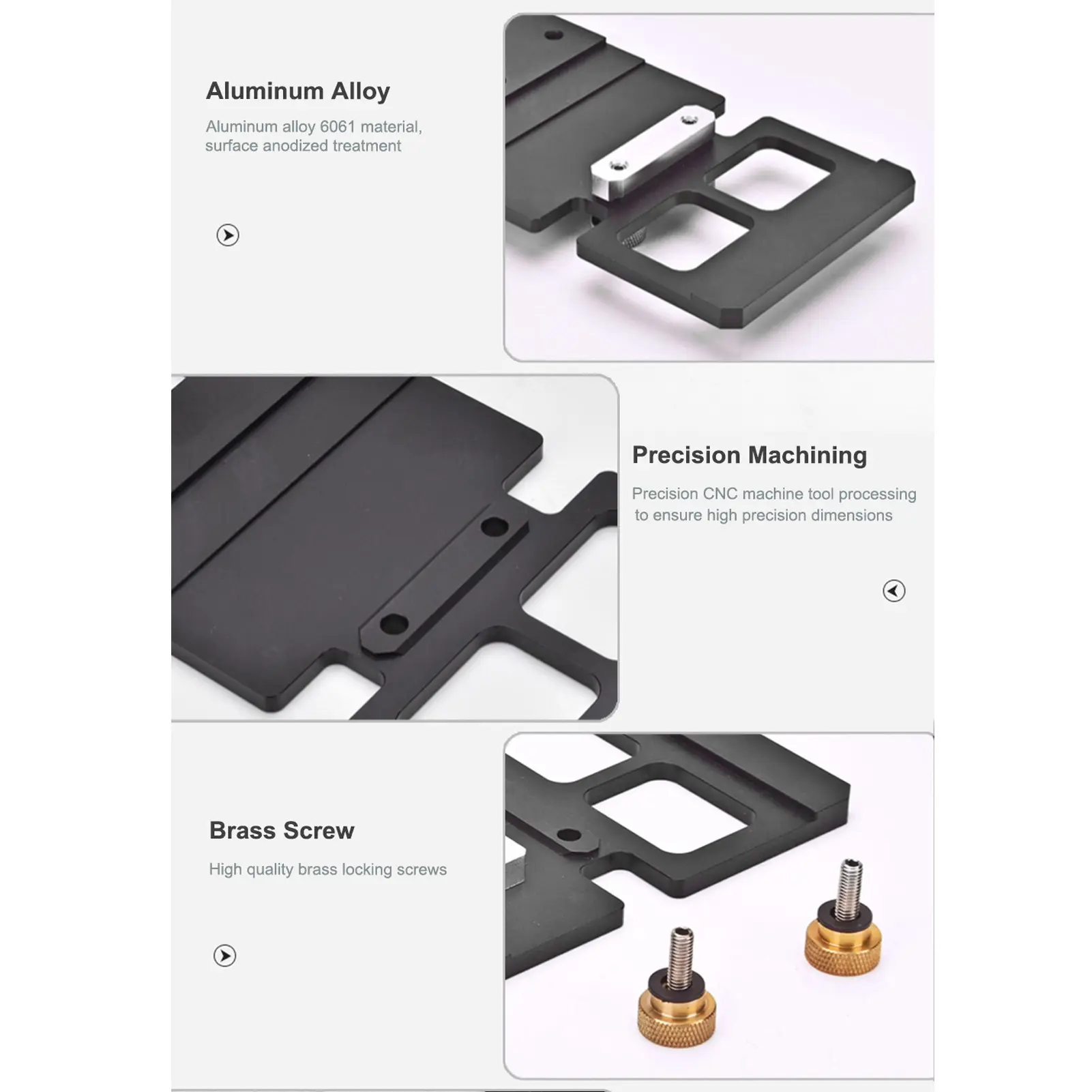 Aluminum Alloy

Aluminum alloy 6061 material, surface anodized treatment

Precision Machining

Precision CNC machine tool processing to ensure high precision dimensions

Brass Screw

High quality brass locking screws