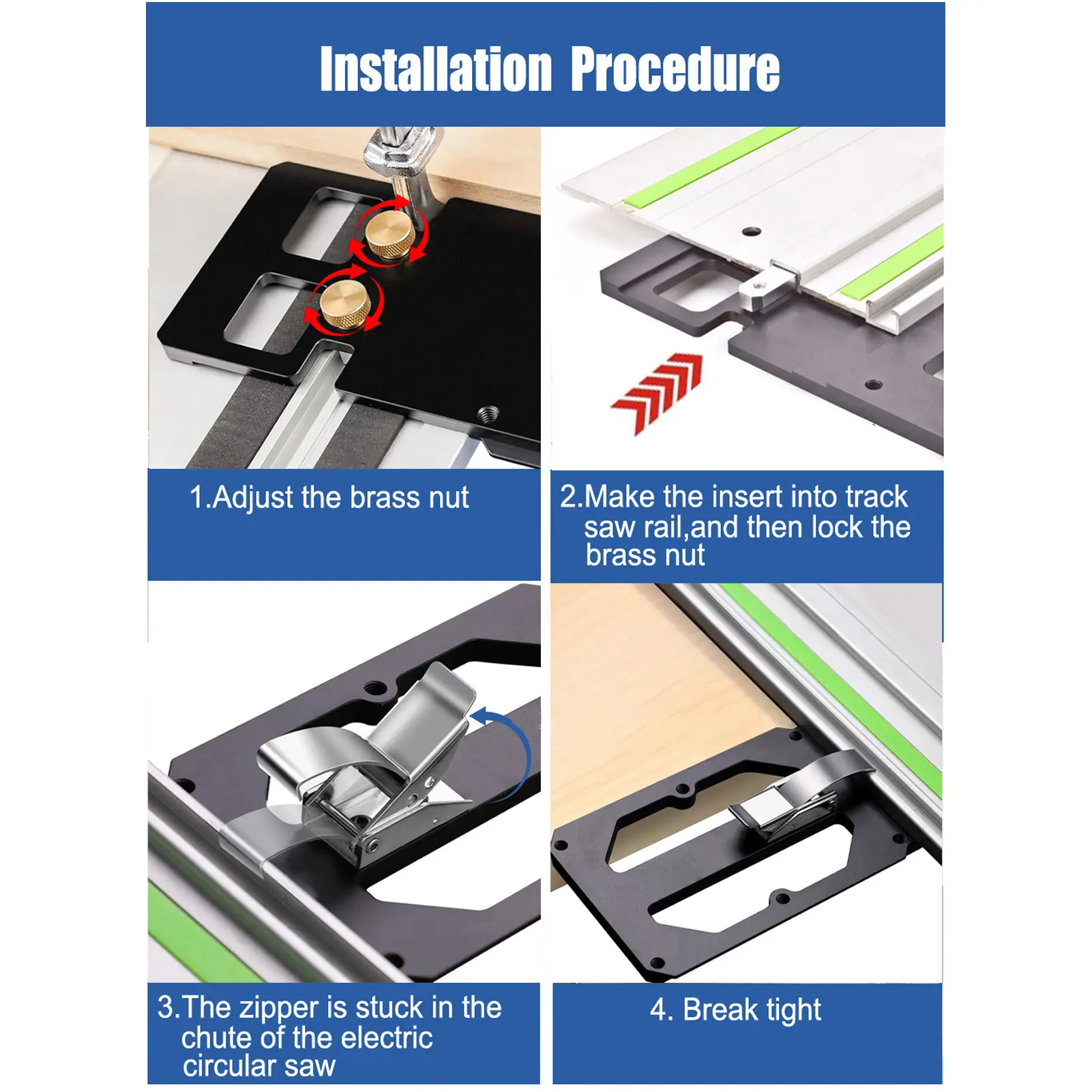 Installation Procedure

1.Adjust the brass nut

2.Make the insert into track saw rail,and then lock the brass nut

3.The zipper is stuck in the chute of the electric circular saw

4. Break tight