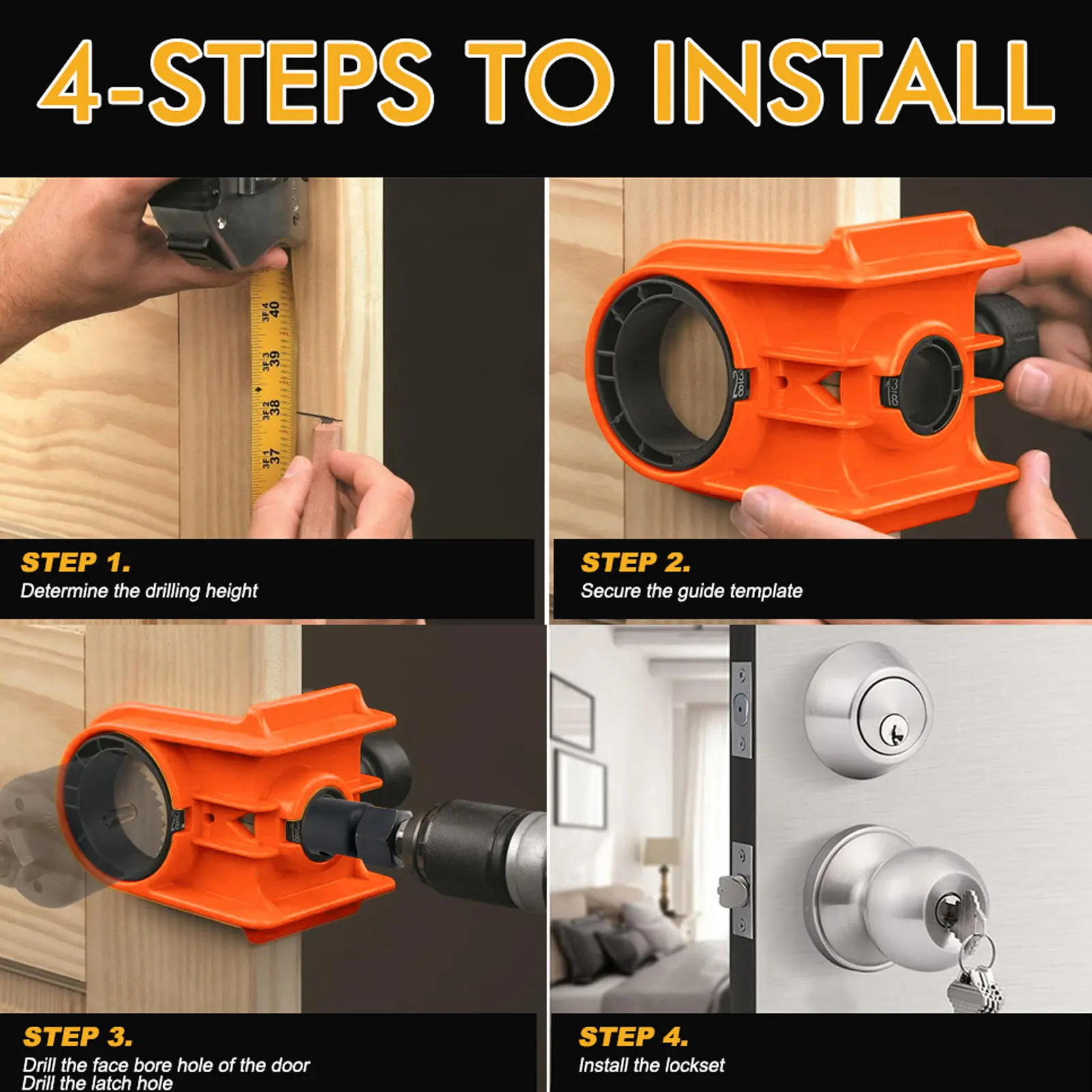 4-STEPS TO INSTALL

3F4 40
3F3 39
3F2 38
3F1 37

STEP 1.
Determine the drilling height

STEP 2.
Secure the guide template

STEP 3.
Drill the face bore hole of the door
Drill the latch hole

STEP 4.
Install the lockset