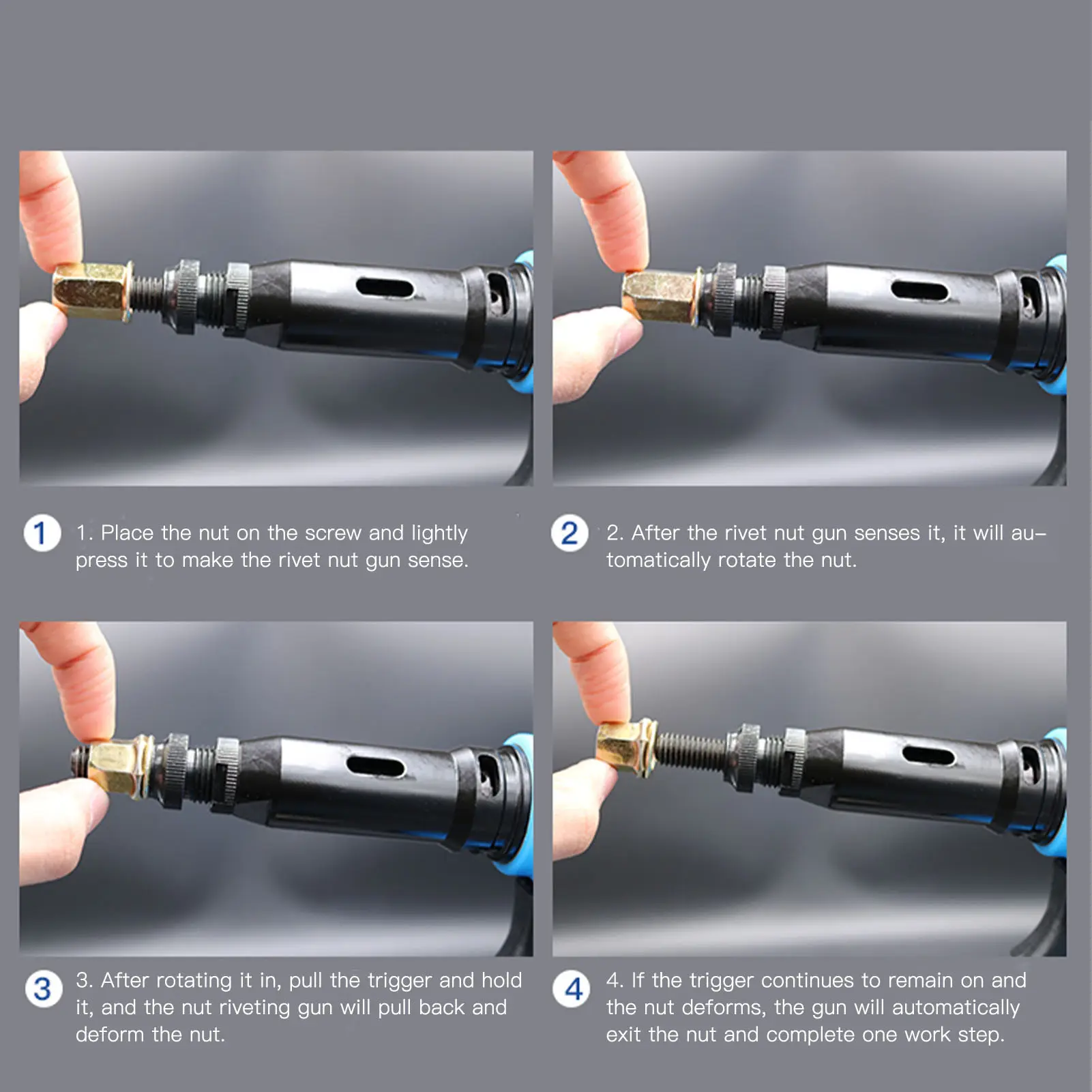 1

1. Place the nut on the screw and lightly press it to make the rivet nut gun sense.

2

2. After the rivet nut gun senses it, it will automatically rotate the nut.

3

3. After rotating it in, pull the trigger and hold it, and the nut riveting gun will pull back and deform the nut.

4

4. If the trigger continues to remain on and the nut deforms, the gun will automatically exit the nut and complete one work step.