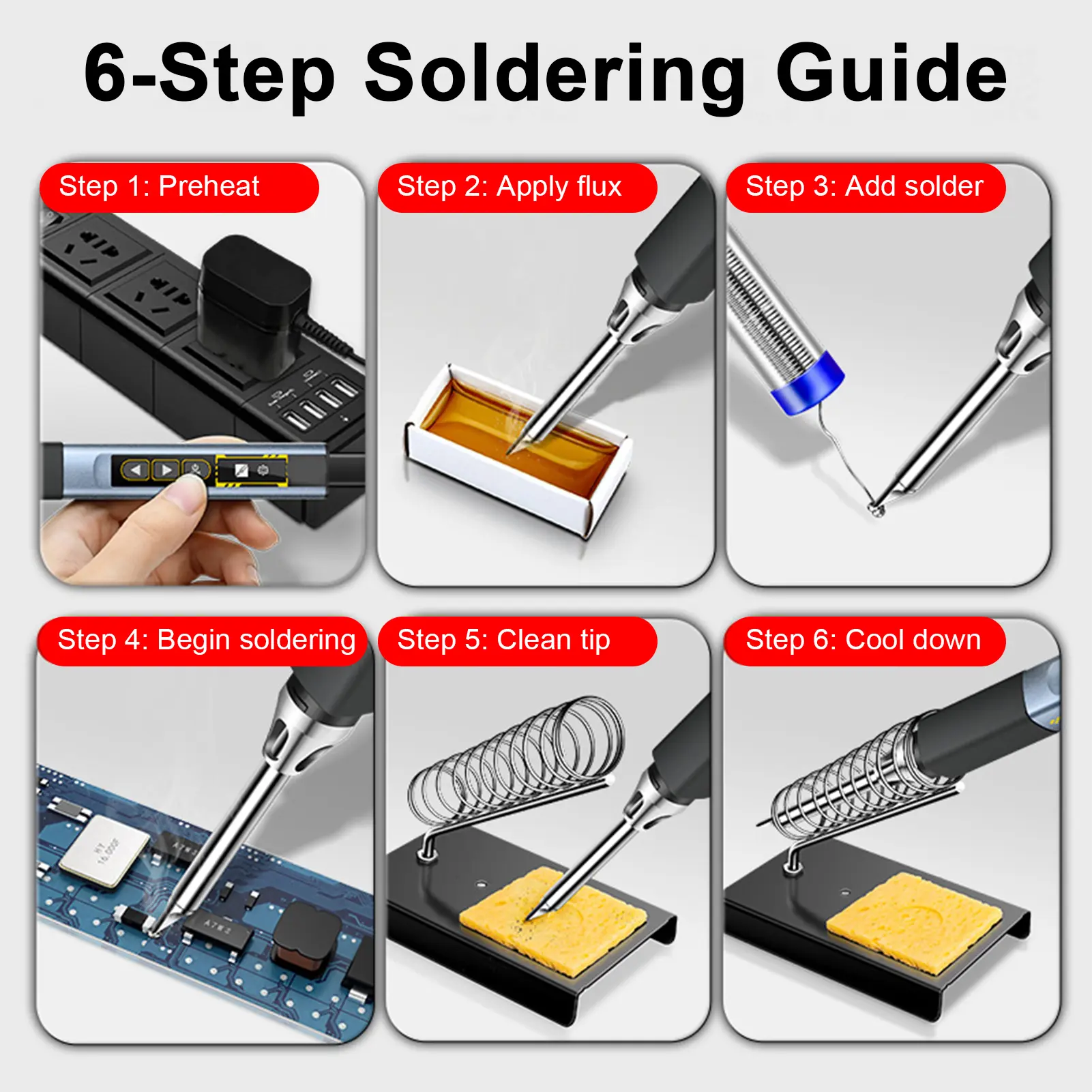 6-Step Soldering Guide

Step 1: Preheat

Step 2: Apply flux

Step 3: Add solder

Step 4: Begin soldering

Step 5: Clean tip

Step 6: Cool down