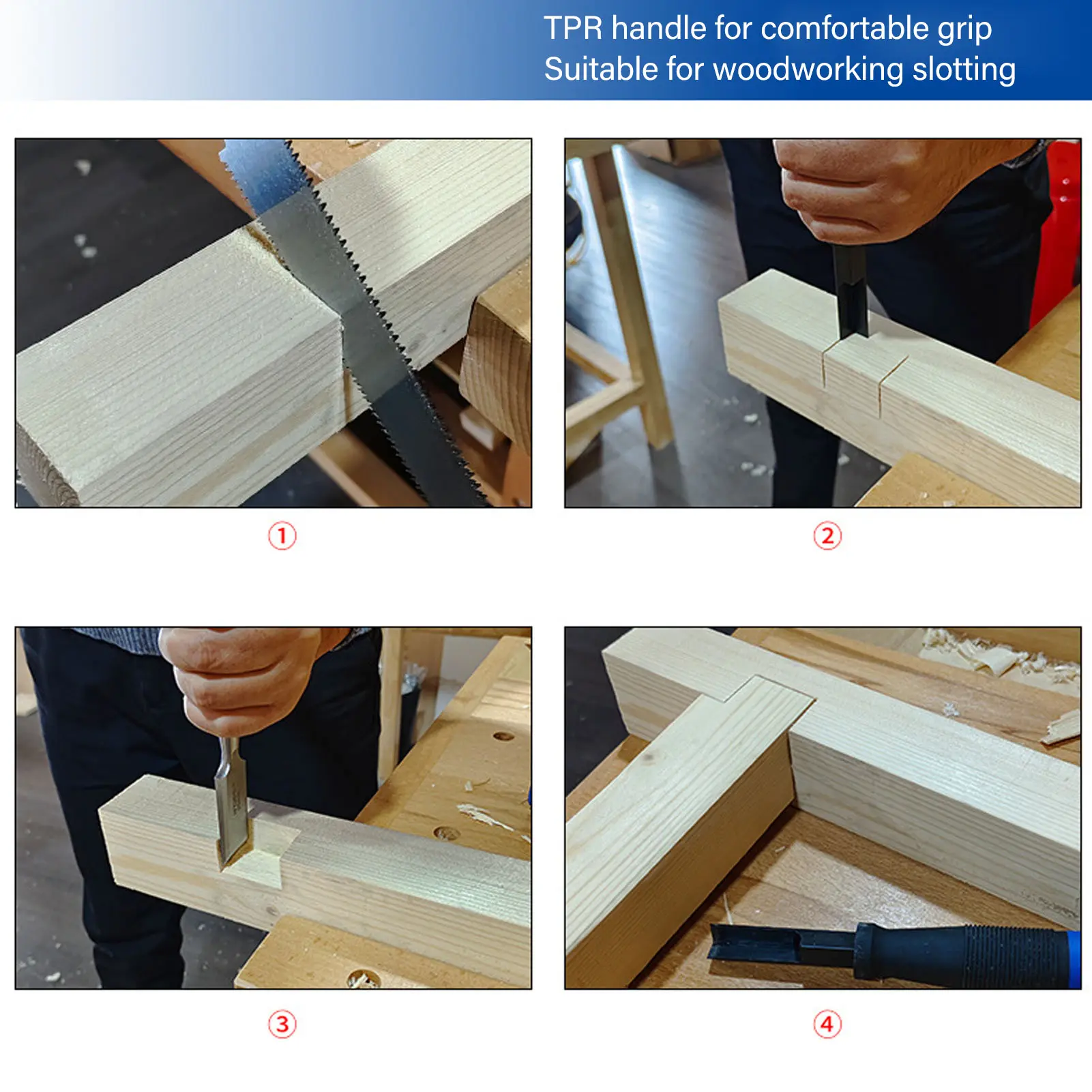 TPR handle for comfortable grip
Suitable for woodworking slotting

①

②

③

④