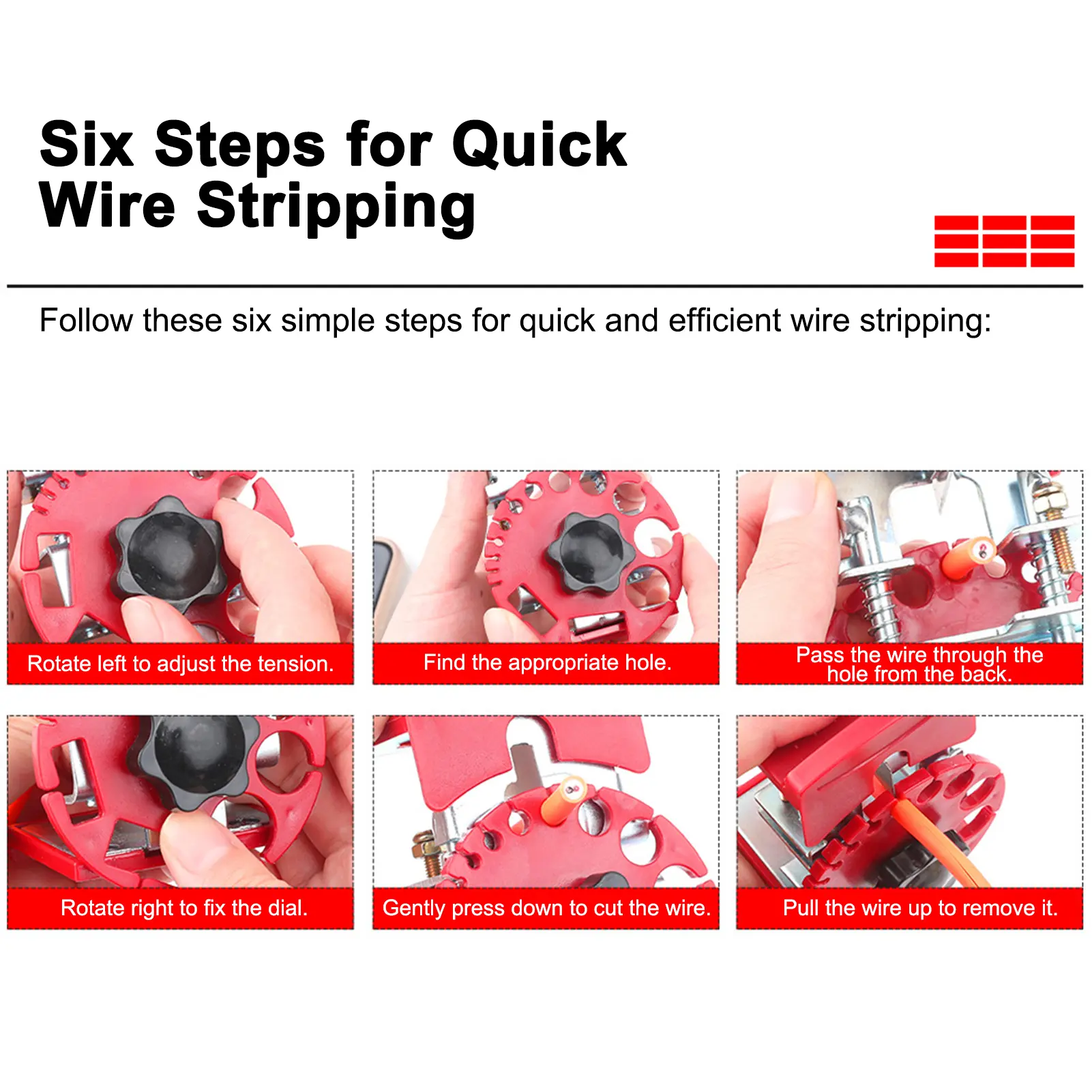 Six Steps for Quick Wire Stripping

Follow these six simple steps for quick and efficient wire stripping:

Rotate left to adjust the tension.

Find the appropriate hole.

Pass the wire through the hole from the back.

Rotate right to fix the dial.

Gently press down to cut the wire.

Pull the wire up to remove it.