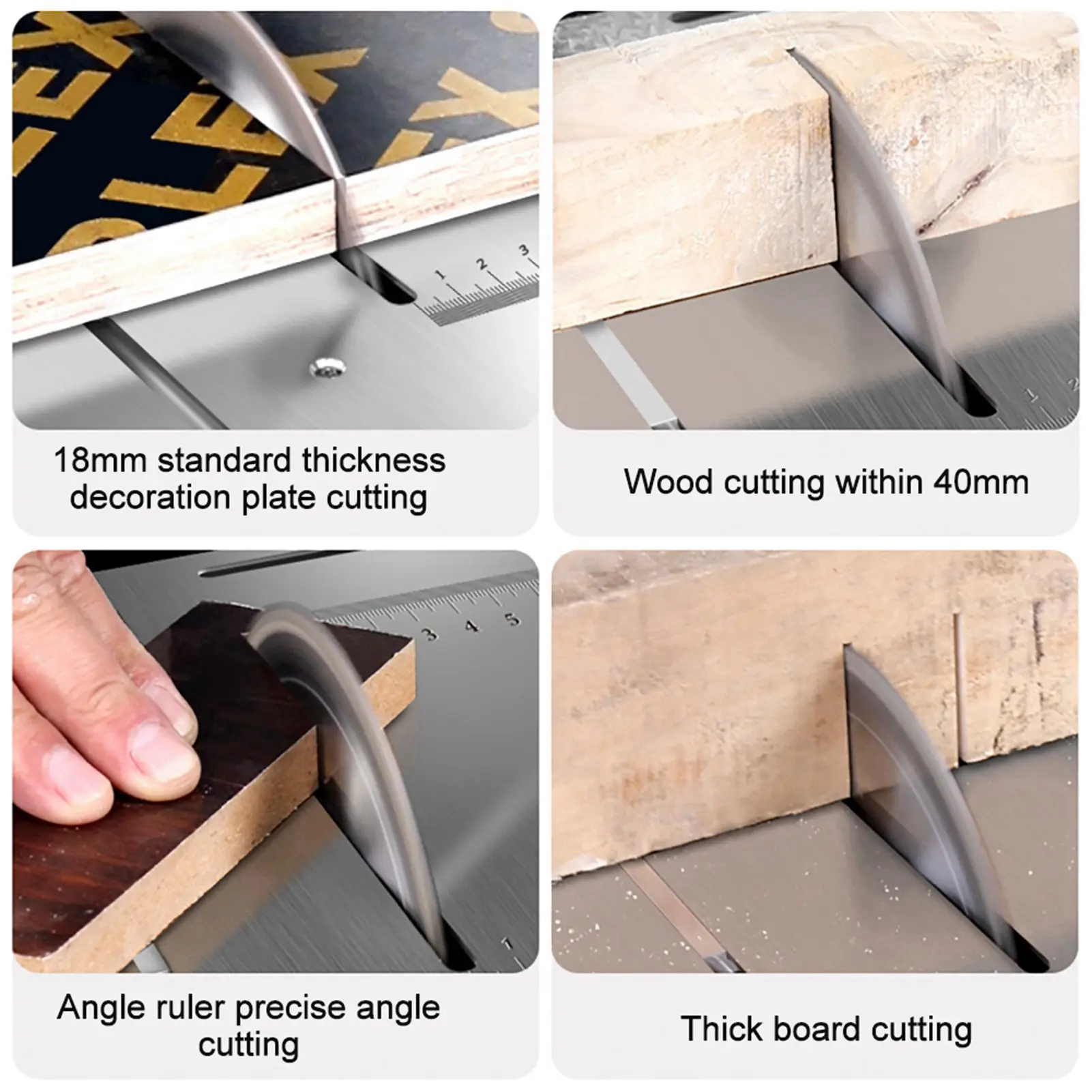 1 2 3

18mm standard thickness decoration plate cutting

1 2

Wood cutting within 40mm

3 4 5

1

Angle ruler precise angle cutting

Thick board cutting