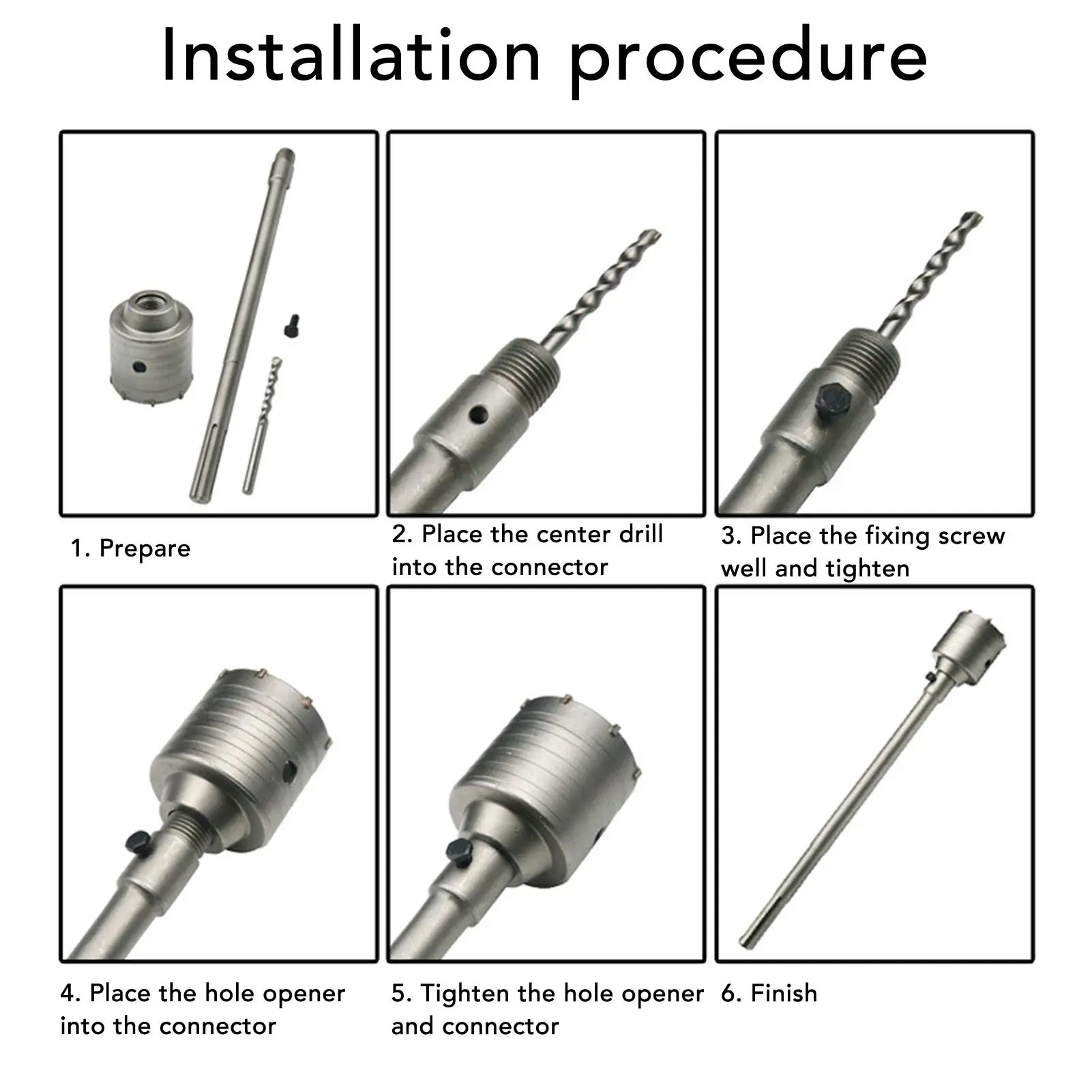 Installation procedure

1. Prepare

2. Place the center drill into the connector

3. Place the fixing screw well and tighten

4. Place the hole opener into the connector

5. Tighten the hole opener and connector

6. Finish