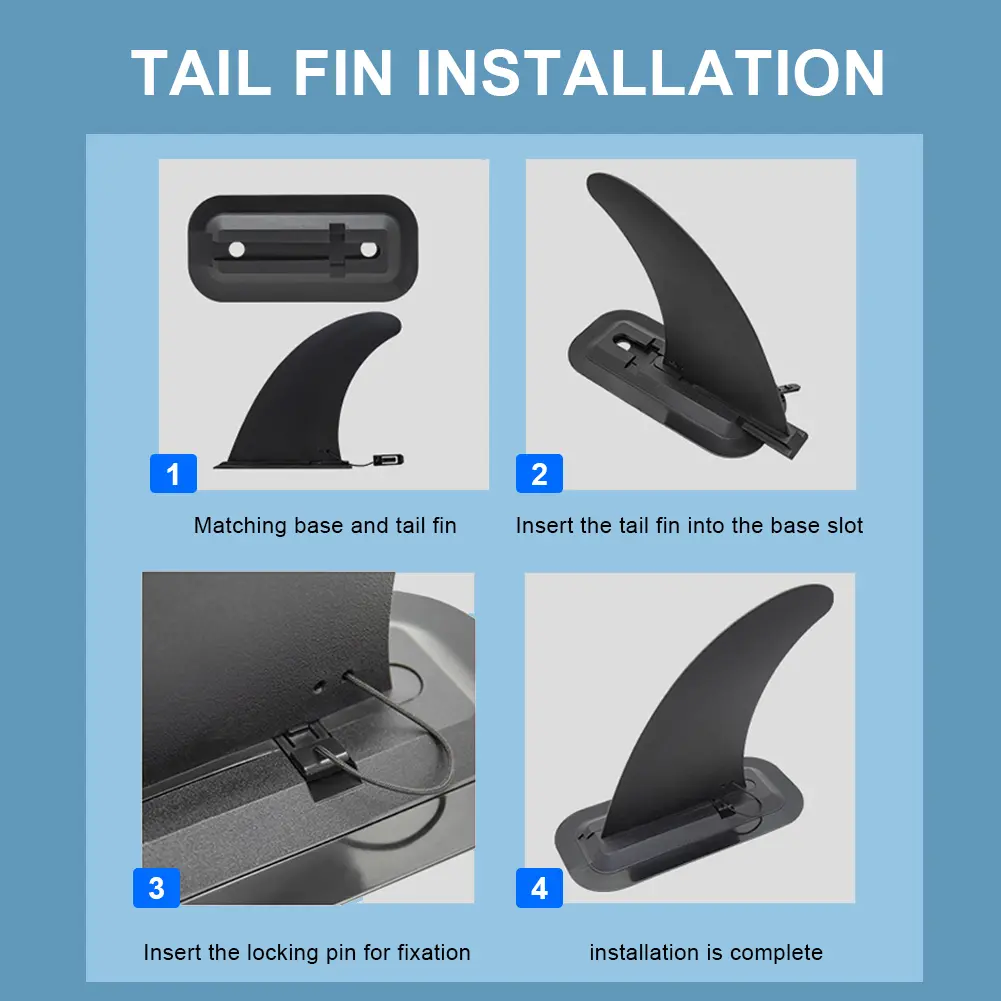 TAIL FIN INSTALLATION

1

Matching base and tail fin

2

Insert the tail fin into the base slot

3

Insert the locking pin for fixation

4

installation is complete