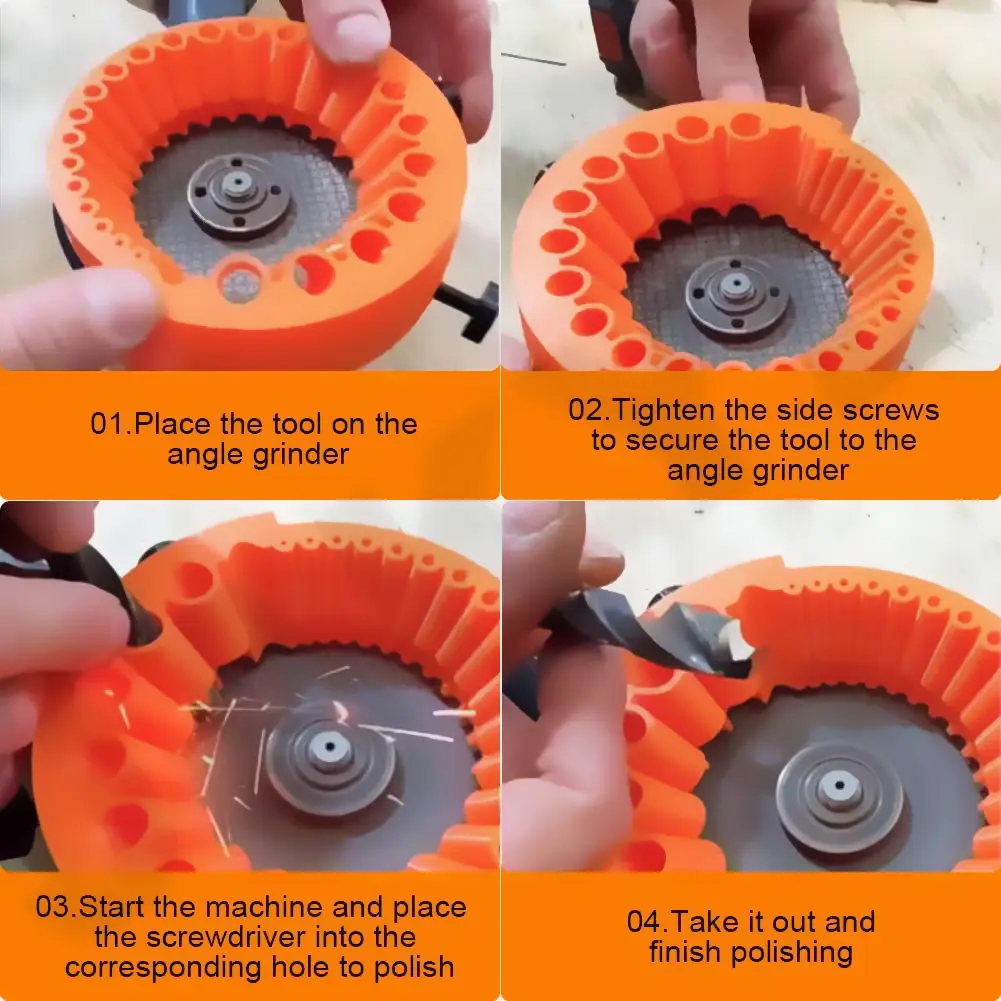 01.Place the tool on the angle grinder

02.Tighten the side screws to secure the tool to the angle grinder

03.Start the machine and place the screwdriver into the corresponding hole to polish

04.Take it out and finish polishing