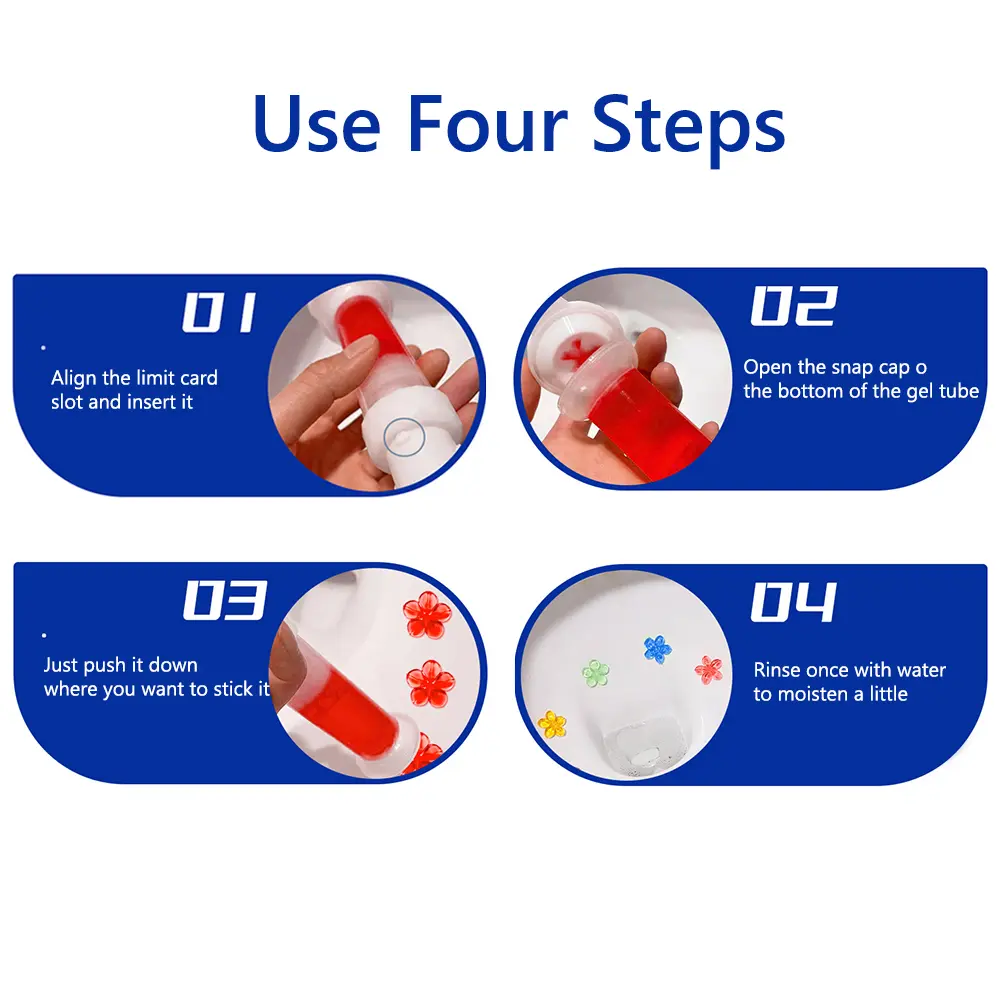 Use Four Steps

01

Align the limit card slot and insert it

02

Open the snap cap o the bottom of the gel tube

03

Just push it down where you want to stick it

04

Rinse once with water to moisten a little