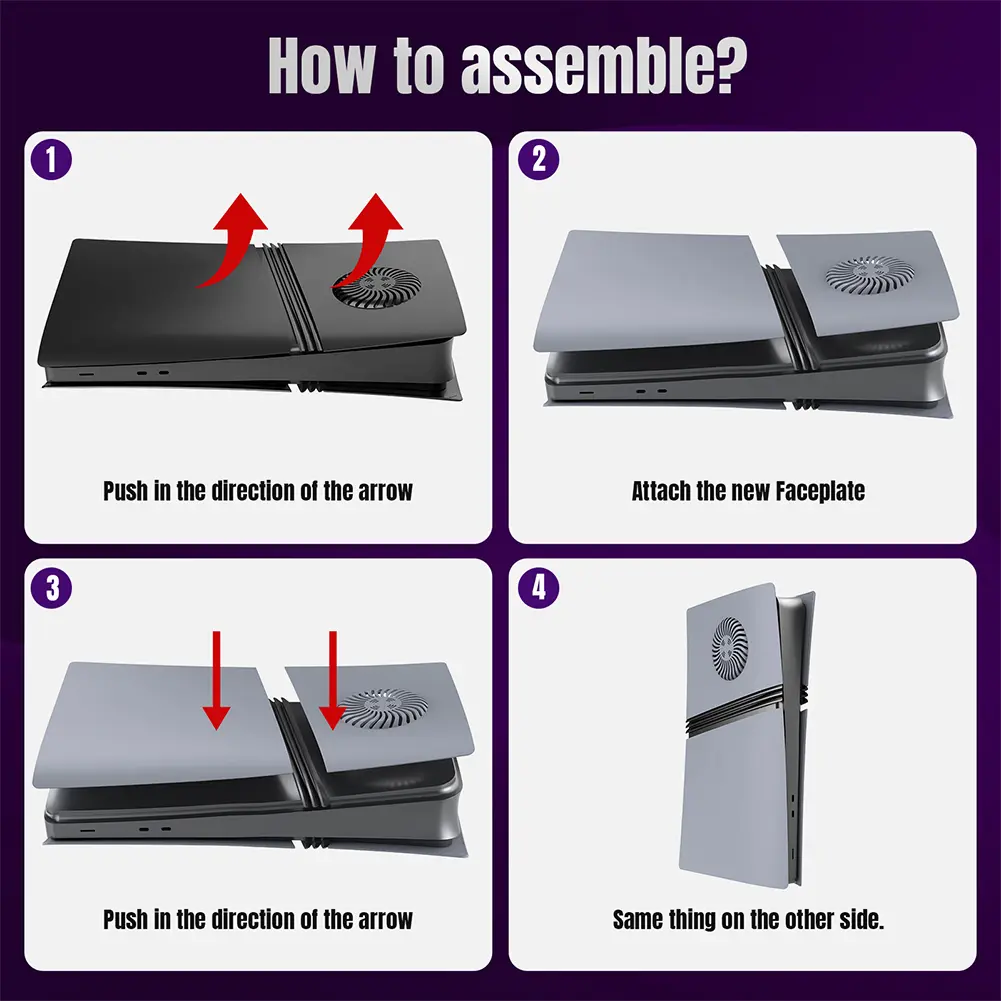 How to assemble?

1

Push in the direction of the arrow

2

Attach the new Faceplate

3

Push in the direction of the arrow

4

Same thing on the other side.