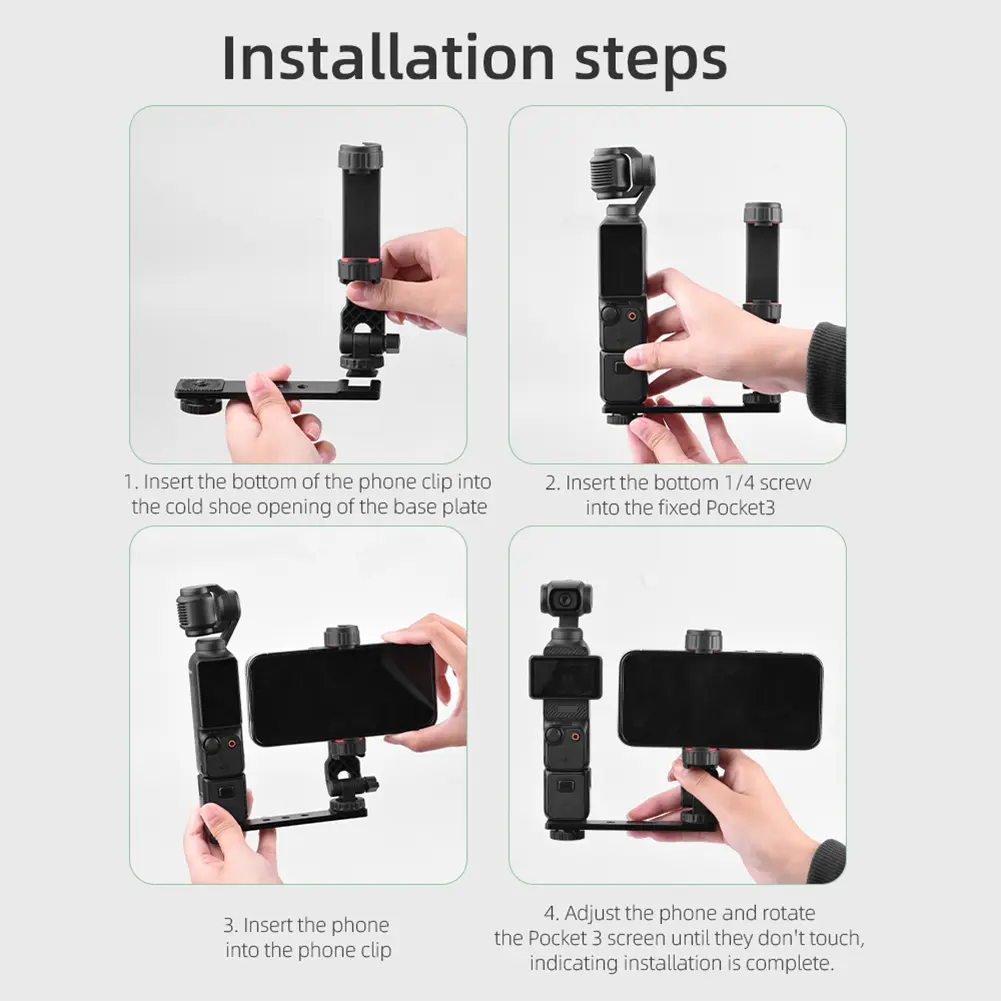 Installation steps

1. Insert the bottom of the phone clip into the cold shoe opening of the base plate

2. Insert the bottom 1/4 screw into the fixed Pocket3

3. Insert the phone into the phone clip

4. Adjust the phone and rotate the Pocket 3 screen until they don't touch, indicating installation is complete.