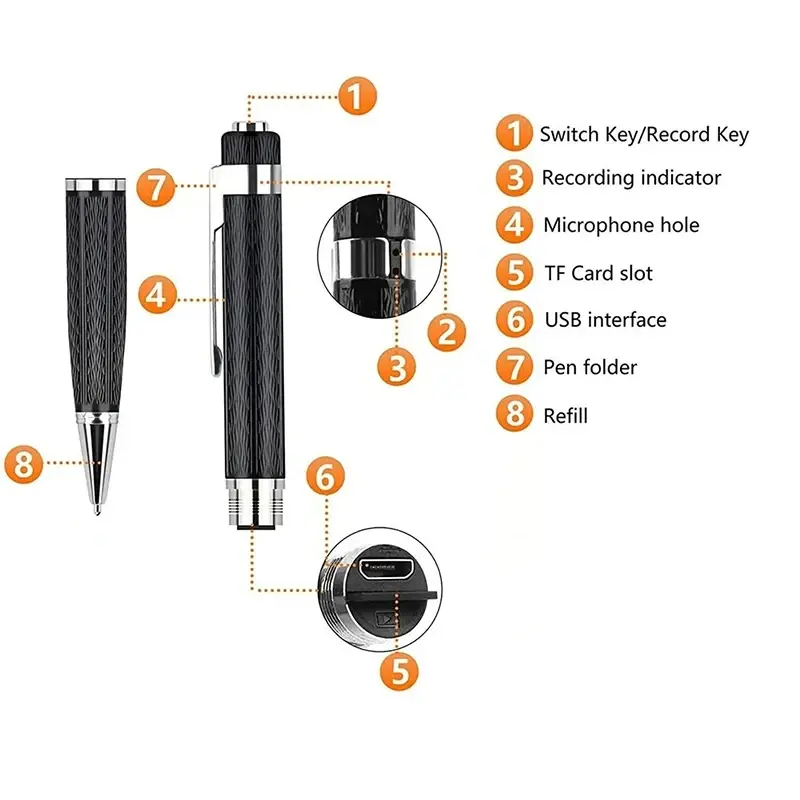 1
7
4
2
3
8
6
5

1 Switch Key/Record Key
3 Recording indicator
4 Microphone hole
5 TF Card slot
6 USB interface
7 Pen folder
8 Refill