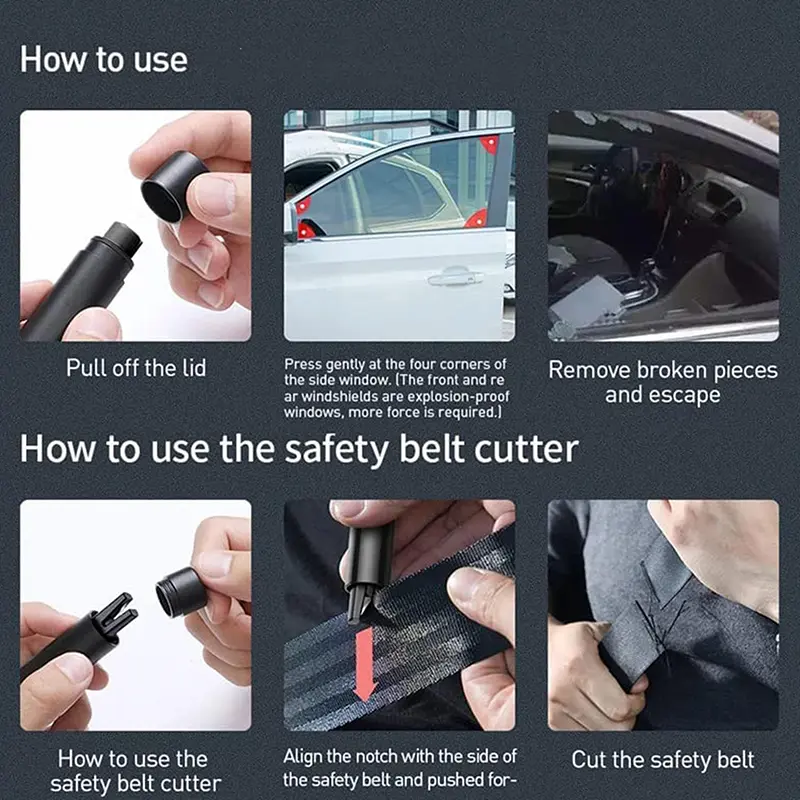 How to use

Pull off the lid

Press gently at the four corners of the side window. (The front and re ar windshields are explosion-proof windows, more force is required.)

Remove broken pieces and escape

How to use the safety belt cutter

How to use the safety belt cutter

Align the notch with the side of the safety belt and pushed for-

Cut the safety belt