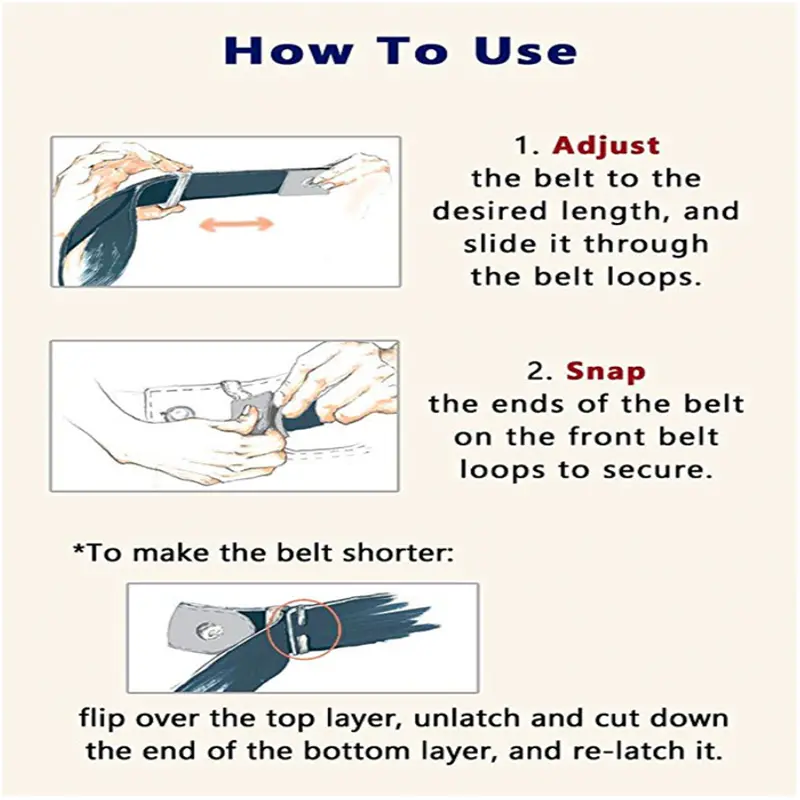 How To Use

1. Adjust the belt to the desired length, and slide it through the belt loops.

2. Snap the ends of the belt on the front belt loops to secure.

*To make the belt shorter:

flip over the top layer, unlatch and cut down the end of the bottom layer, and re-latch it.