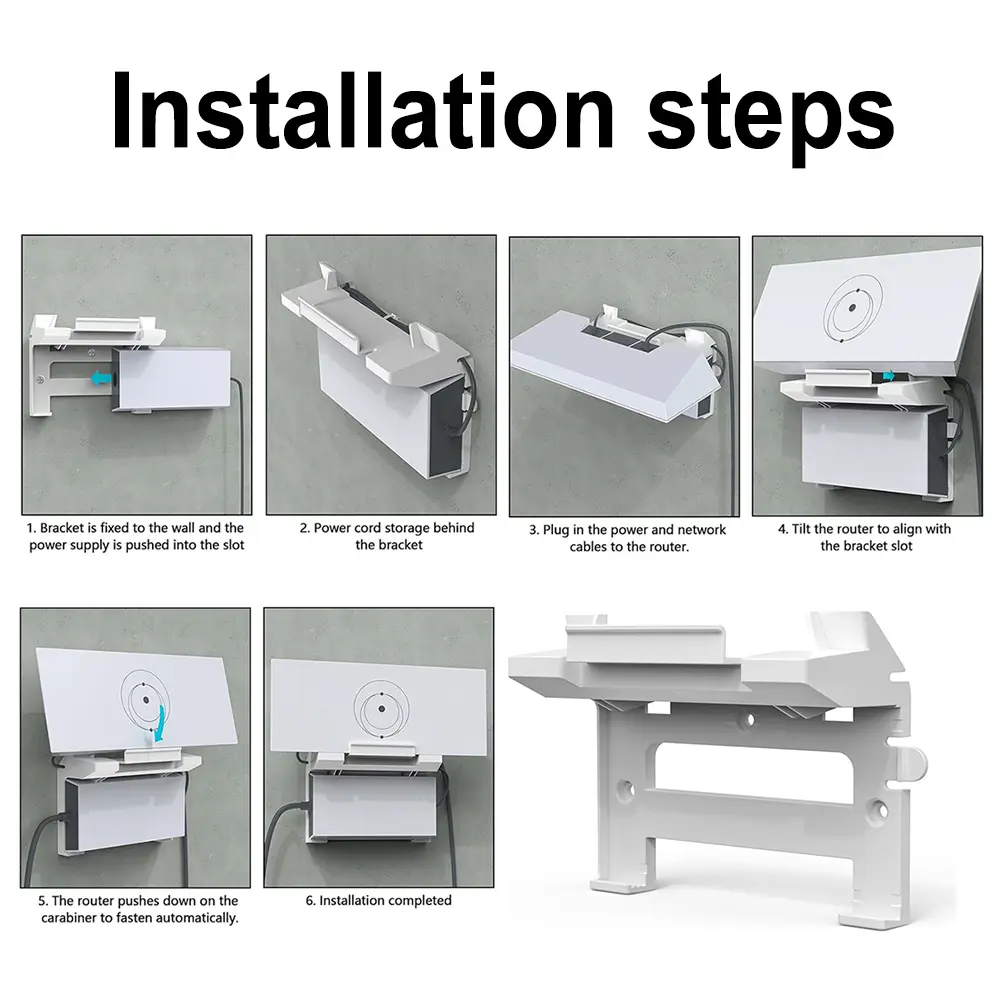 Installation steps

1. Bracket is fixed to the wall and the power supply is pushed into the slot

2. Power cord storage behind the bracket

3. Plug in the power and network cables to the router.

4. Tilt the router to align with the bracket slot

5. The router pushes down on the carabiner to fasten automatically.

6. Installation completed