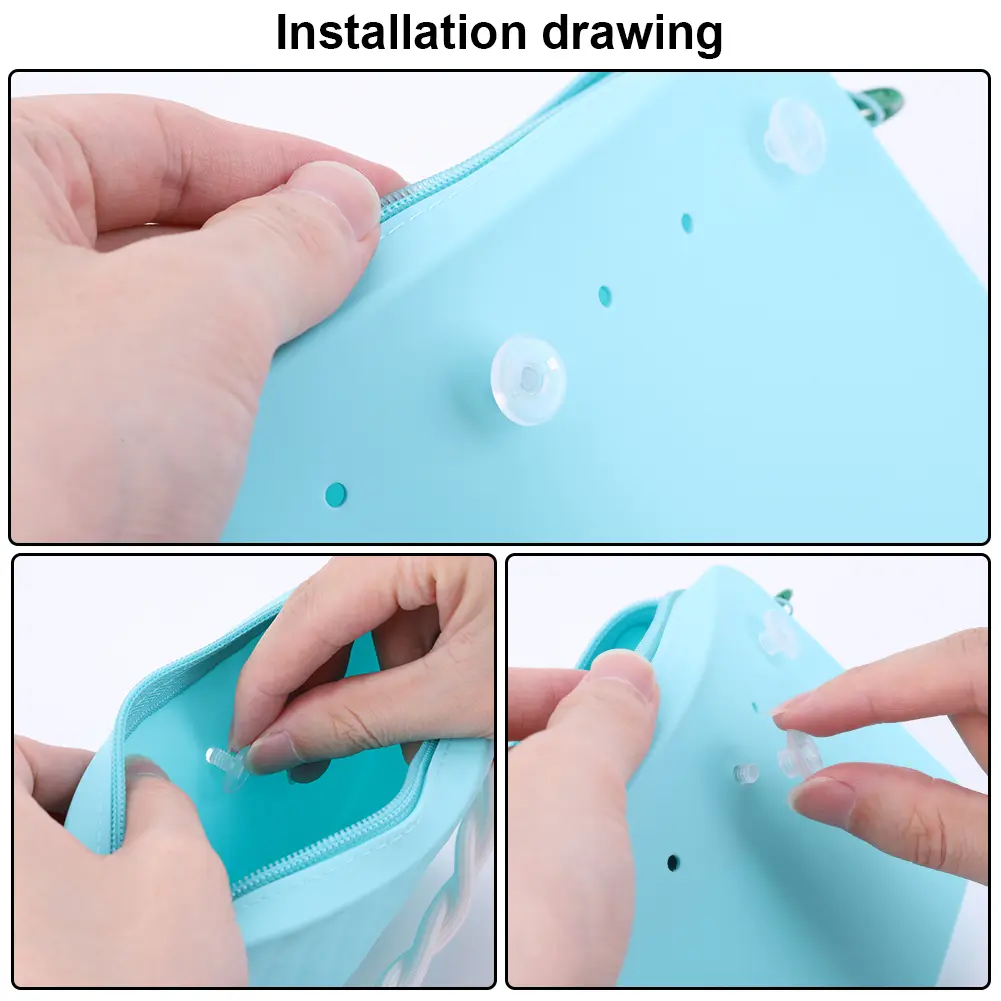 Installation drawing